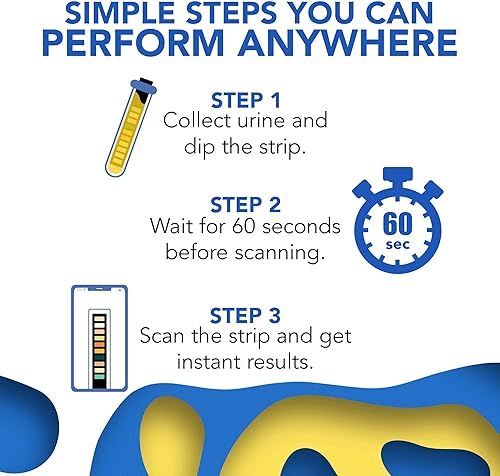 SIMPLE STEPS YOU CAN PERFORM ANYWHERE

STEP 1
Collect urine and dip the strip.

STEP 2
Wait for 60 seconds before scanning.

60
sec

STEP 3
Scan the strip and get instant results.