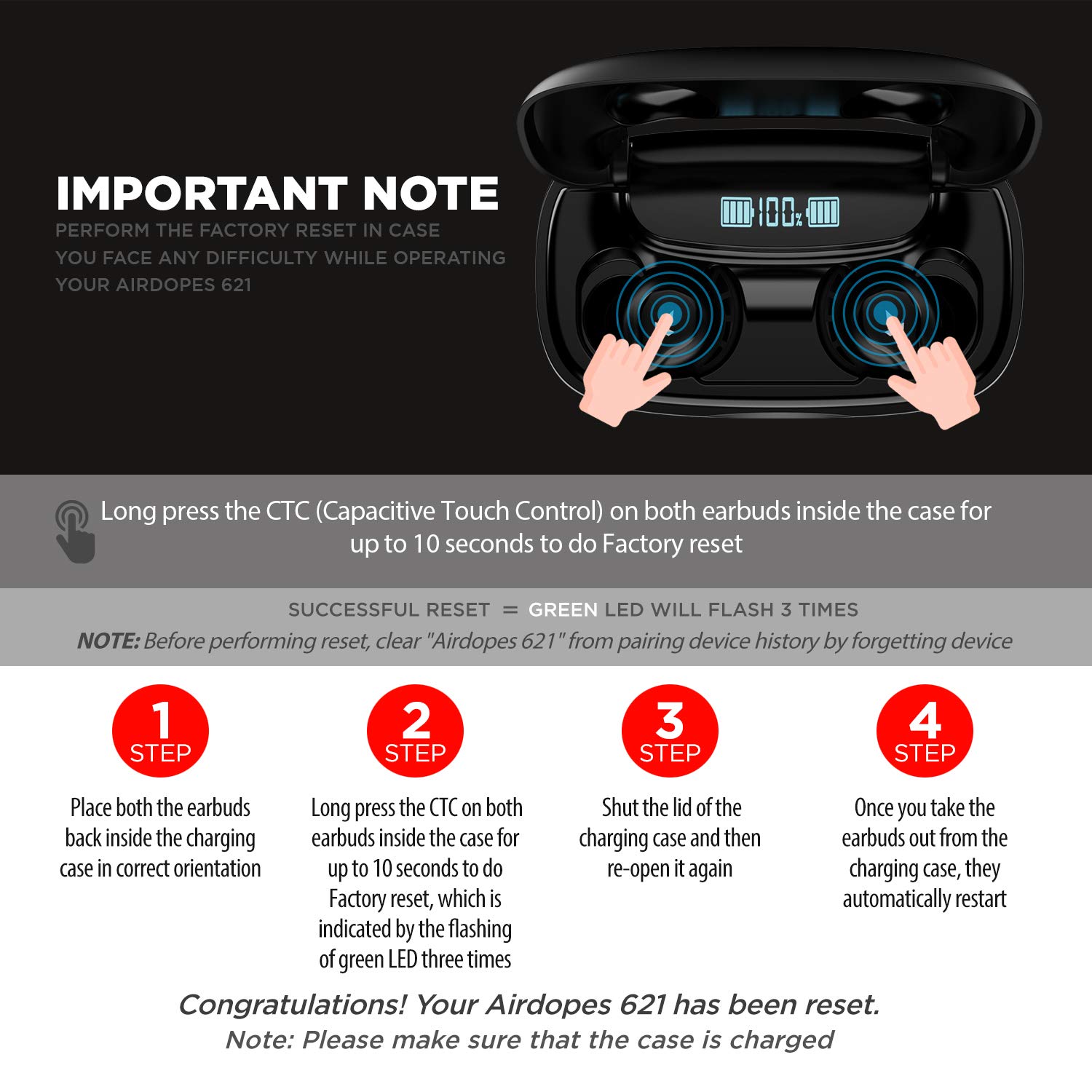 IMPORTANT NOTE
PERFORM THE FACTORY RESET IN CASE YOU FACE ANY DIFFICULTY WHILE OPERATING YOUR AIRDOPES 621

100%

Long press the CTC (Capacitive Touch Control) on both earbuds inside the case for up to 10 seconds to do Factory reset

SUCCESSFUL RESET = GREEN LED WILL FLASH 3 TIMES
NOTE: Before performing reset, clear "Airdopes 621" from pairing device history by forgetting device

1 STEP
Place both the earbuds back inside the charging case in correct orientation

2 STEP
Long press the CTC on both earbuds inside the case for up to 10 seconds to do Factory reset, which is indicated by the flashing of green LED three times

3 STEP
Shut the lid of the charging case and then re-open it again

4 STEP
Once you take the earbuds out from the charging case, they automatically restart

Congratulations! Your Airdopes 621 has been reset.
Note: Please make sure that the case is charged