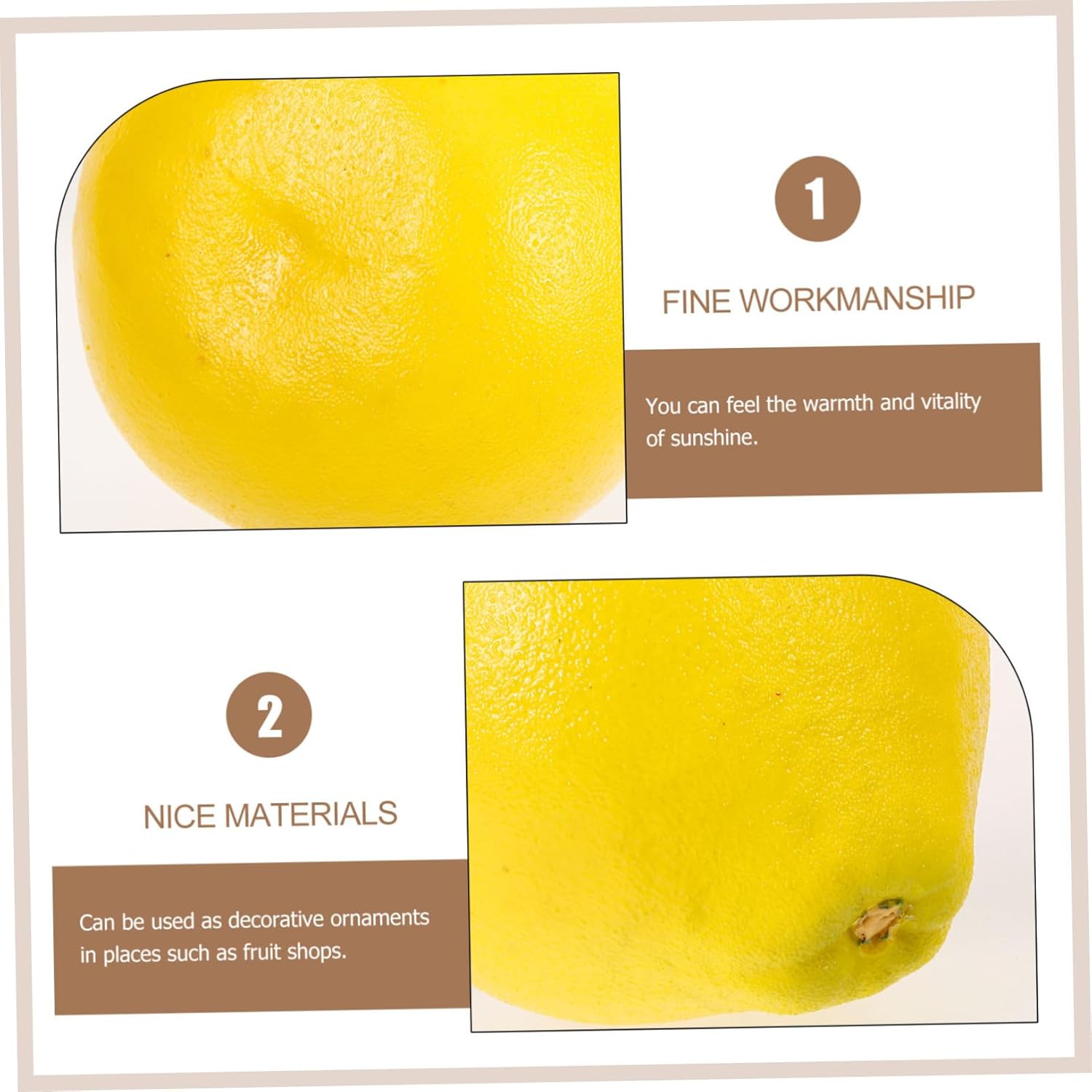 1

FINE WORKMANSHIP

You can feel the warmth and vitality of sunshine.

2

NICE MATERIALS

Can be used as decorative ornaments in places such as fruit shops.