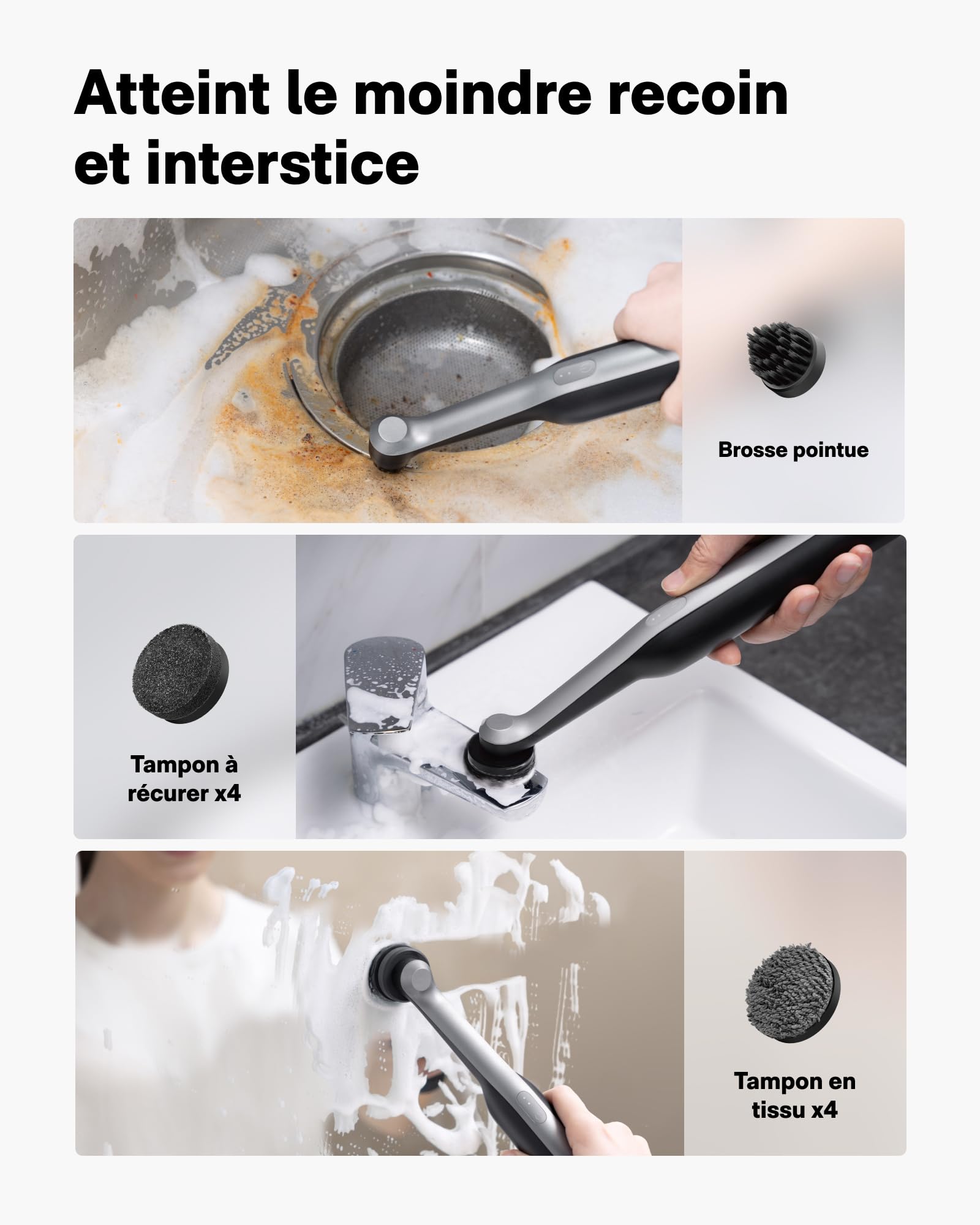 Atteint le moindre recoin et interstice

Brosse pointue

Tampon à récurer x4

Tampon en tissu x4