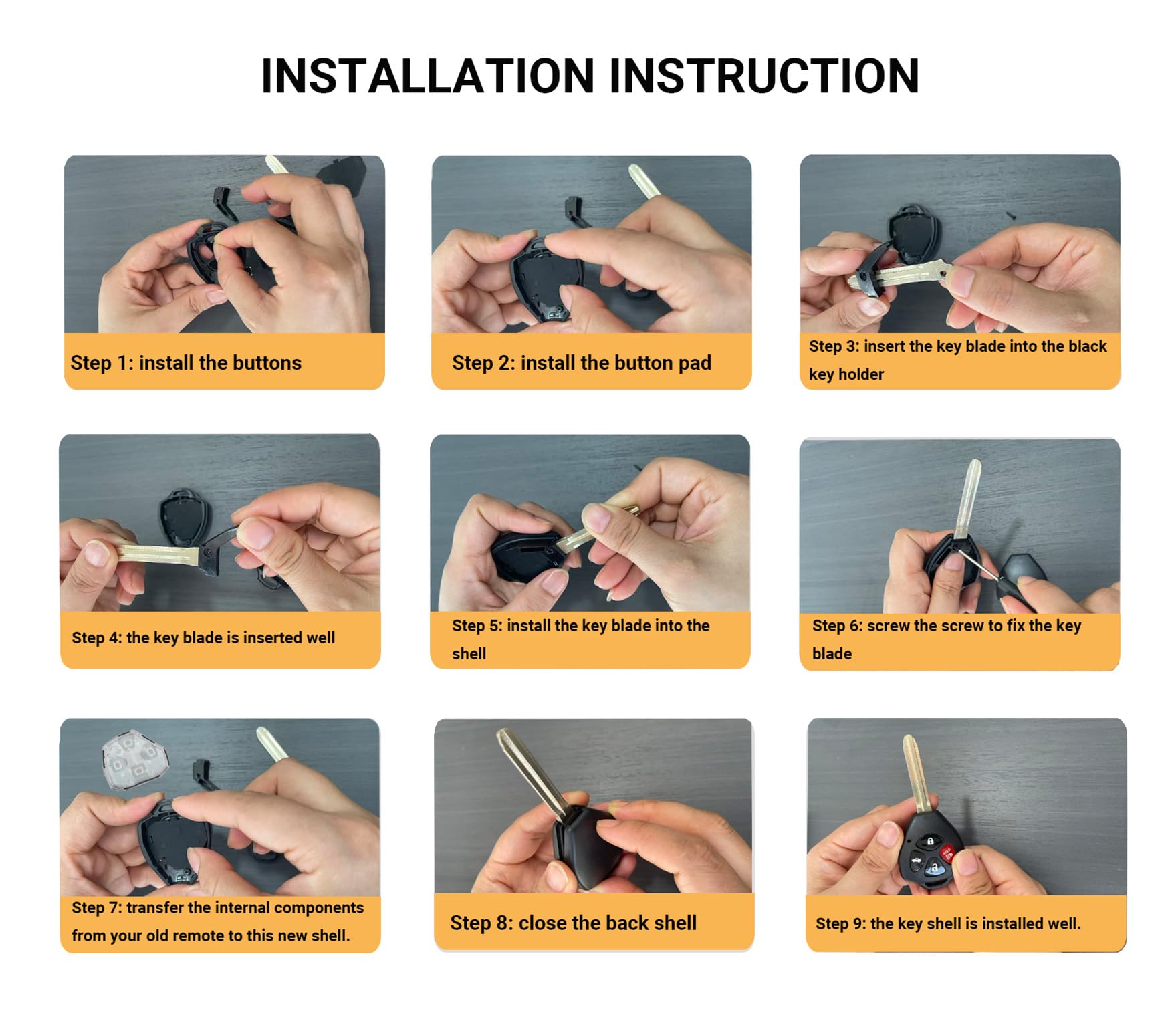 INSTALLATION INSTRUCTION

Step 1: install the buttons

Step 2: install the button pad

Step 3: insert the key blade into the black key holder

Step 4: the key blade is inserted well

Step 5: install the key blade into the shell

Step 6: screw the screw to fix the key blade

Step 7: transfer the internal components from your old remote to this new shell.

Step 8: close the back shell

Step 9: the key shell is installed well.