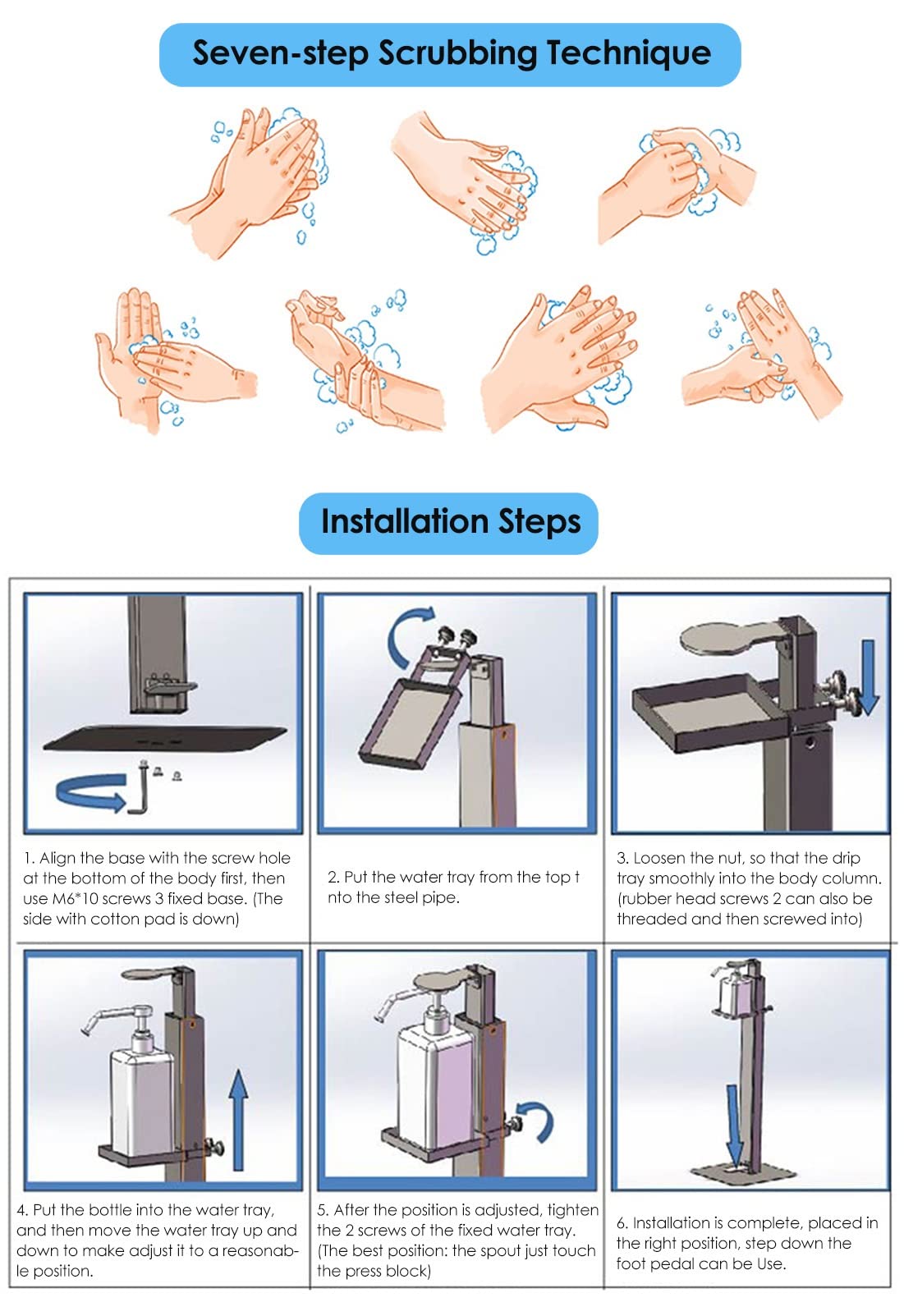 Seven-step Scrubbing Technique

Installation Steps

1. Align the base with the screw hole at the bottom of the body first, then use M6*10 screws 3 fixed base. (The side with cotton pad is down)

2. Put the water tray from the top t nto the steel pipe.

3. Loosen the nut, so that the drip tray smoothly into the body column. (rubber head screws 2 can also be threaded and then screwed into)

4. Put the bottle into the water tray, and then move the water tray up and down to make adjust it to a reasonable position.

5. After the position is adjusted, tighten the 2 screws of the fixed water tray. (The best position: the spout just touch the press block)

6. Installation is complete, placed in the right position, step down the foot pedal can be Use.