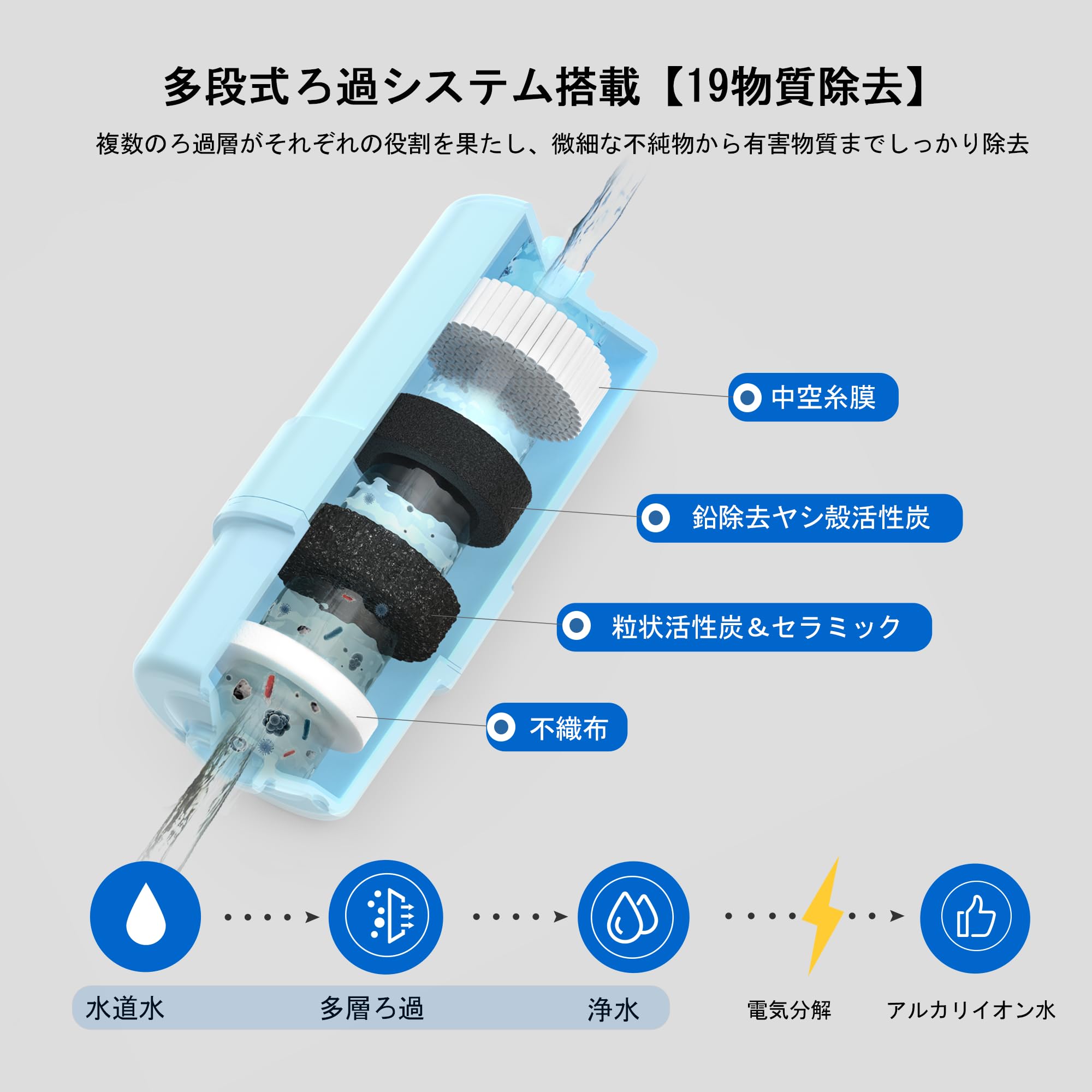 多段式ろ過システム搭載【19物質除去】

複数のろ過層がそれぞれの役割を果たし、微細な不純物から有害物質までしっかり除去

中空糸膜

鉛除去ヤシ殻活性炭

粒状活性炭＆セラミック

不織布

水道水

多層ろ過

浄水

電気分解

アルカリイオン水