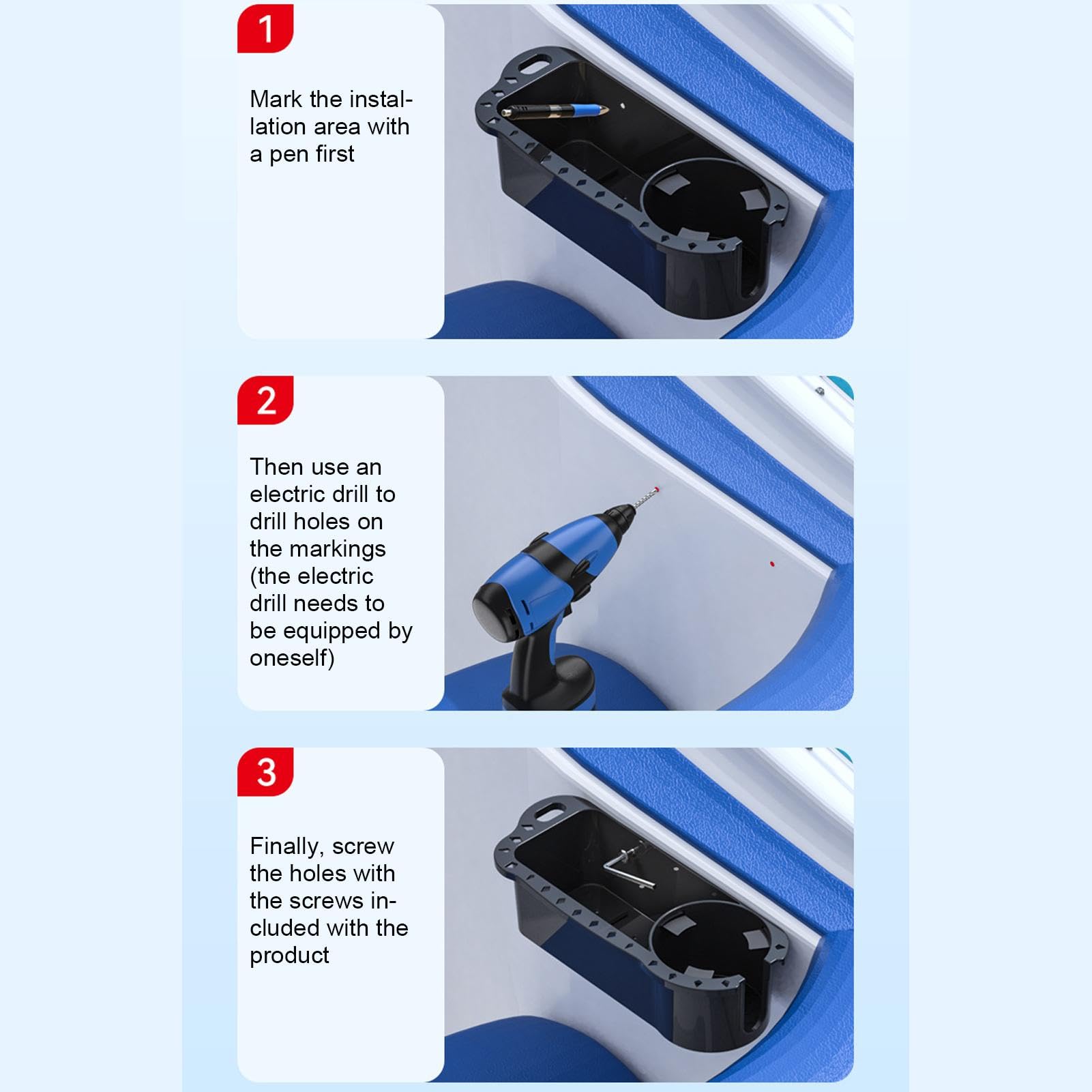 1

Mark the installation area with a pen first

2

Then use an electric drill to drill holes on the markings (the electric drill needs to be equipped by oneself)

3

Finally, screw the holes with the screws included with the product