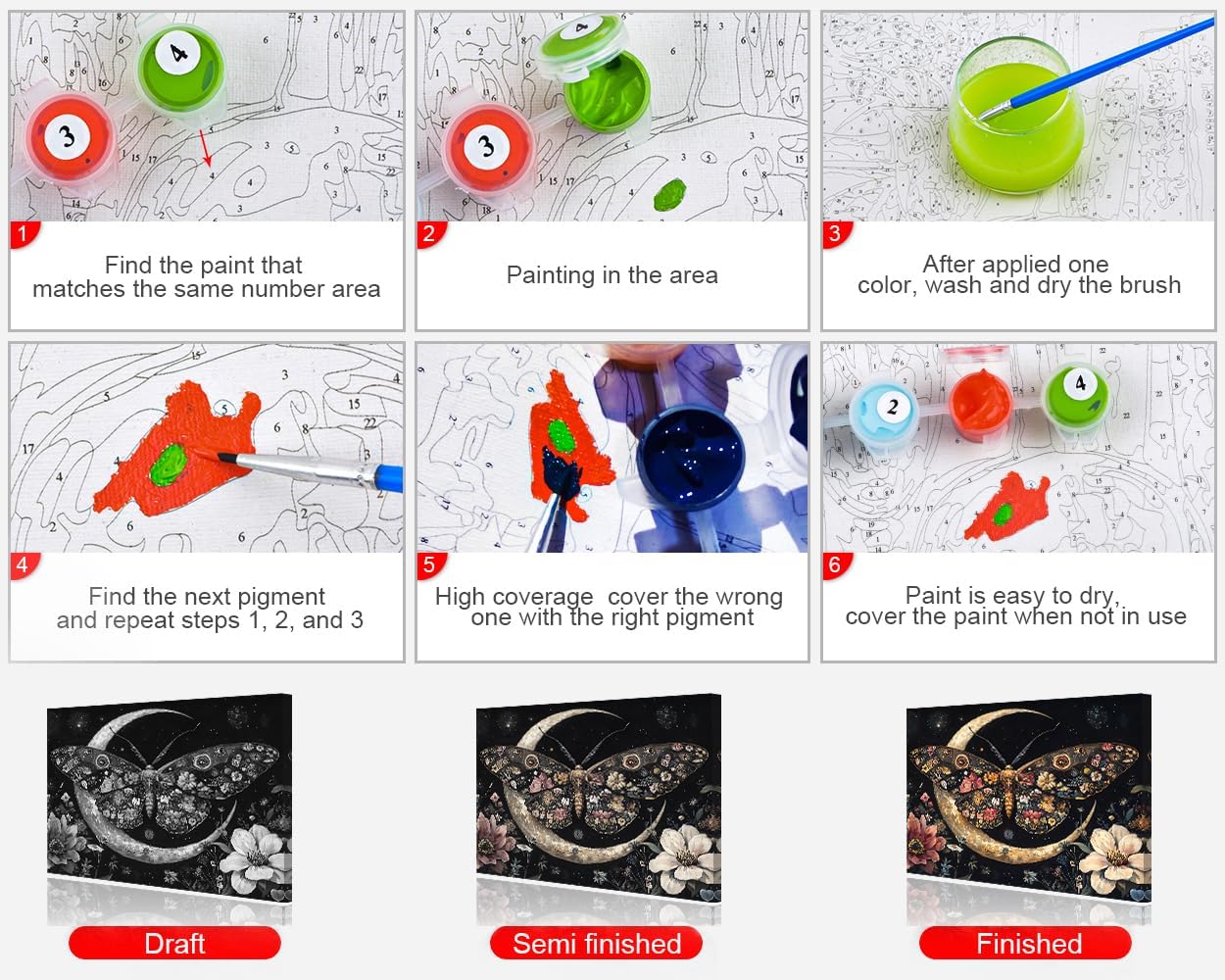 1
Find the paint that matches the same number area

2
Painting in the area

3
After applied one color, wash and dry the brush

4
Find the next pigment and repeat steps 1, 2, and 3

5
High coverage cover the wrong one with the right pigment

6
Paint is easy to dry, cover the paint when not in use

Draft

Semi finished

Finished