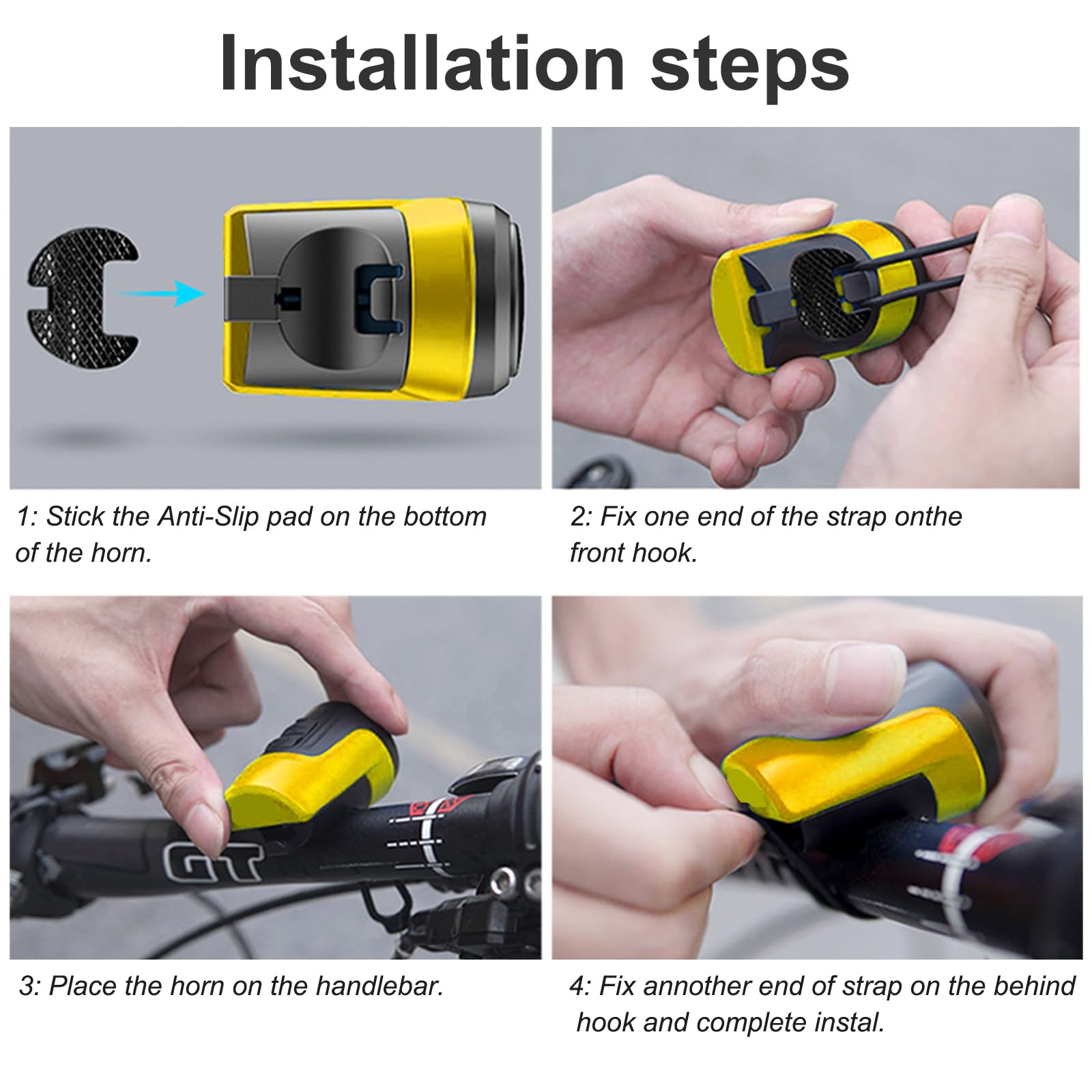 Installation steps

1: Stick the Anti-Slip pad on the bottom of the horn.

2: Fix one end of the strap onthe front hook.

GT

3: Place the horn on the handlebar.

4: Fix annother end of strap on the behind hook and complete instal.