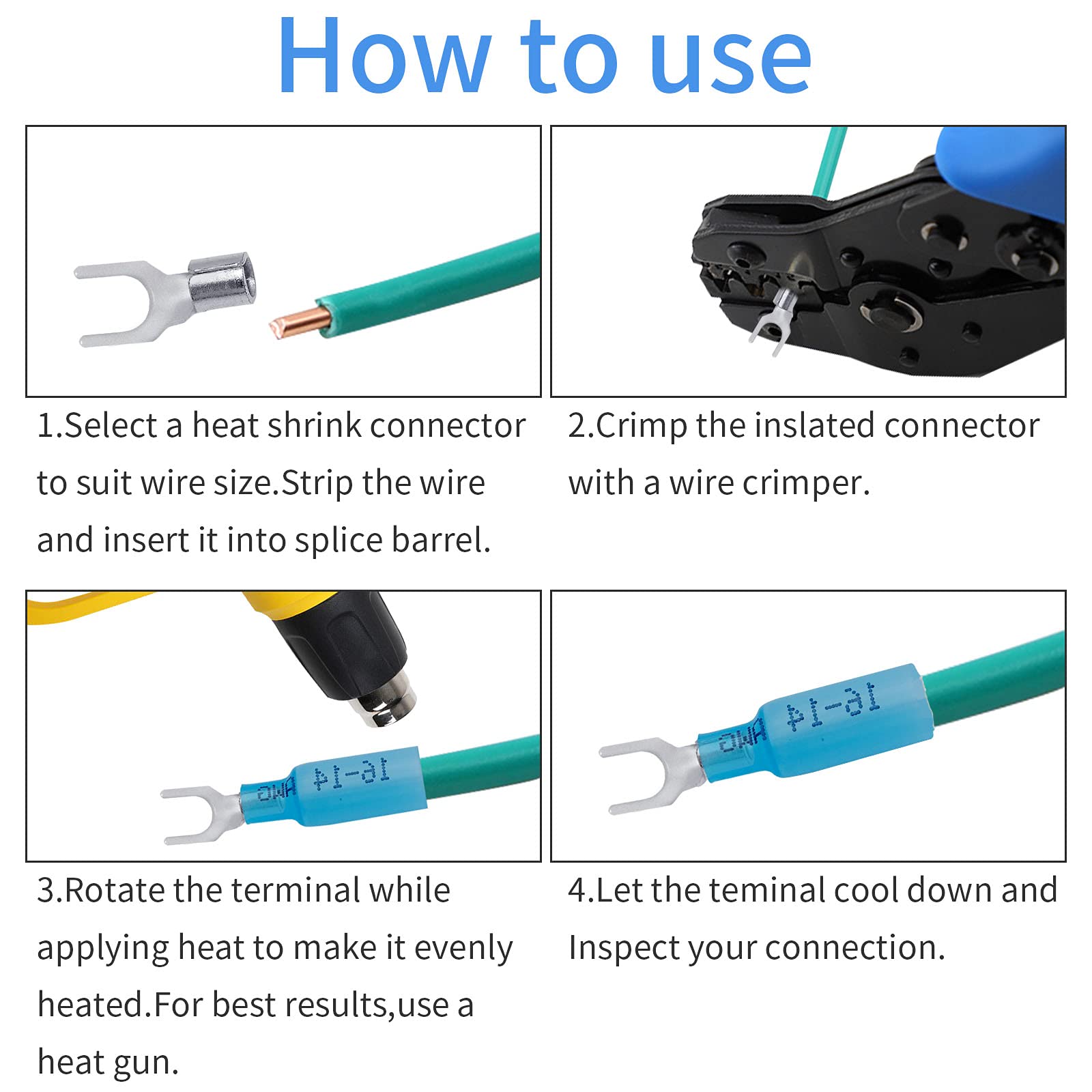 How to use

1.Select a heat shrink connector to suit wire size.Strip the wire and insert it into splice barrel.

2.Crimp the inslated connector with a wire crimper.

16-14 AWG

3.Rotate the terminal while applying heat to make it evenly heated.For best results,use a heat gun.

16-14 AWG

4.Let the teminal cool down and Inspect your connection.