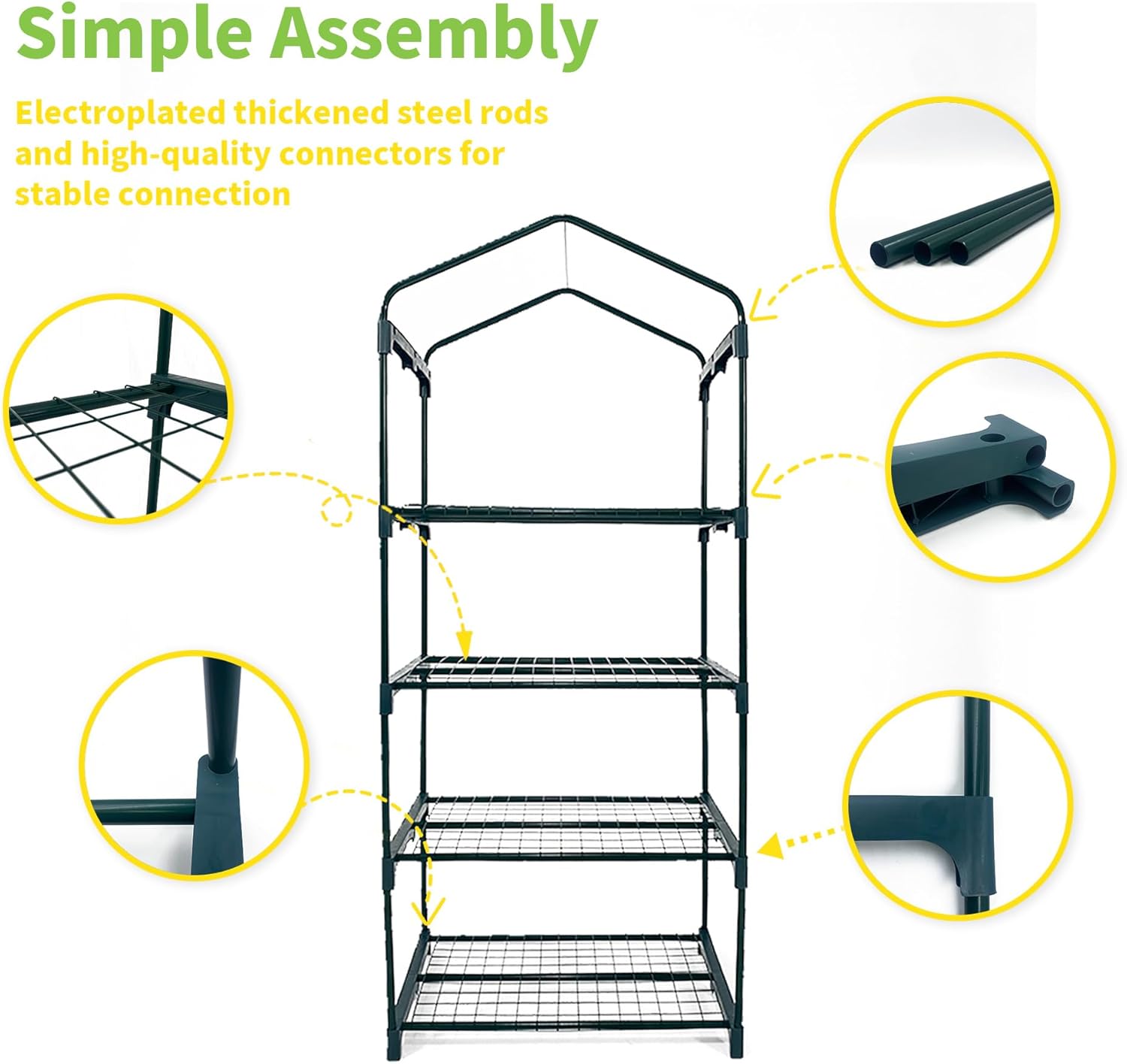 Simple Assembly

Electroplated thickened steel rods and high-quality connectors for stable connection