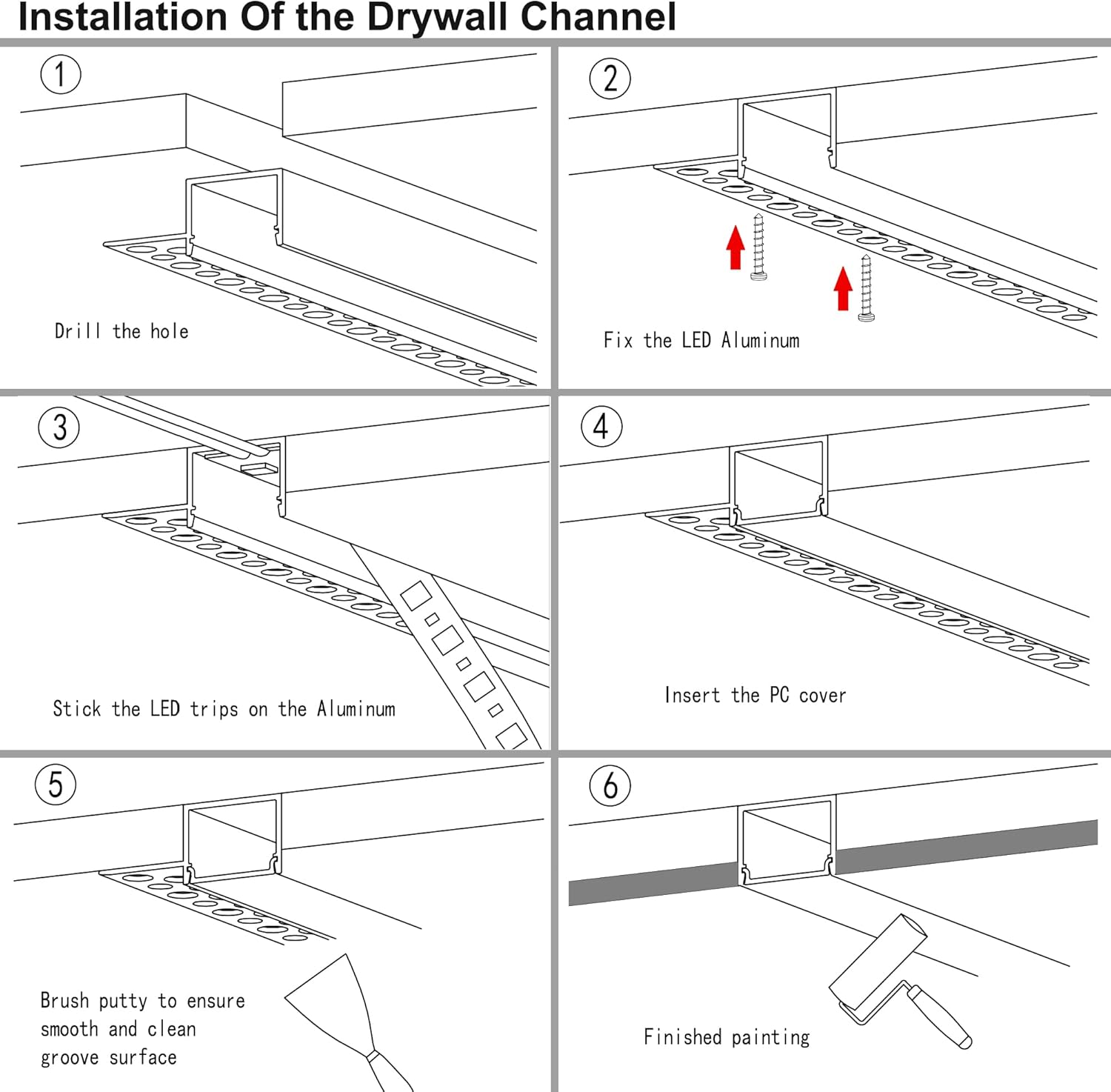 Installation Of the Drywall Channel

1

Drill the hole

2

Fix the LED Aluminum

3

Stick the LED trips on the Aluminum

4

Insert the PC cover

5

Brush putty to ensure smooth and clean groove surface

6

Finished painting