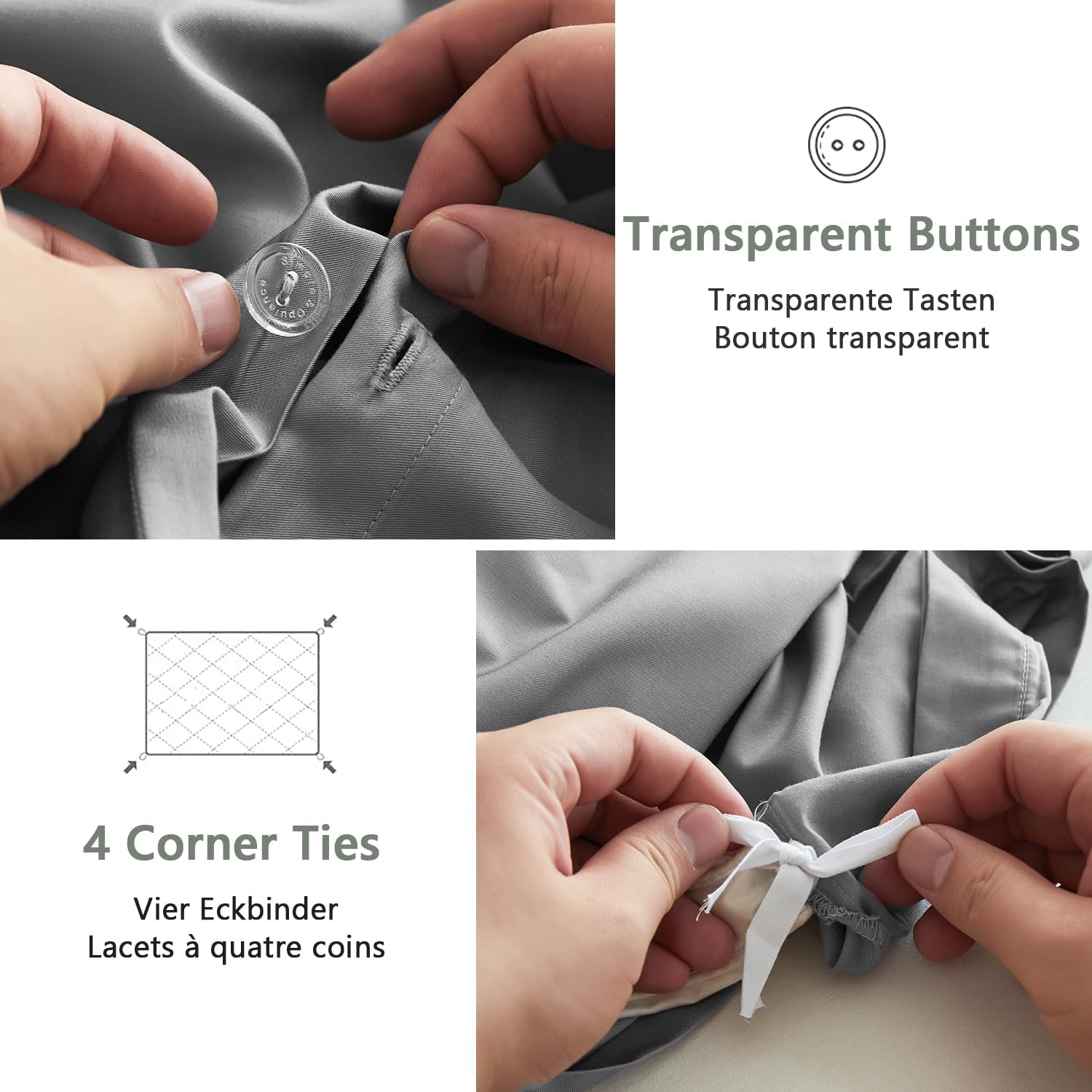 Transparent Buttons

Transparente Tasten
Bouton transparent

4 Corner Ties

Vier Eckbinder
Lacets à quatre coins