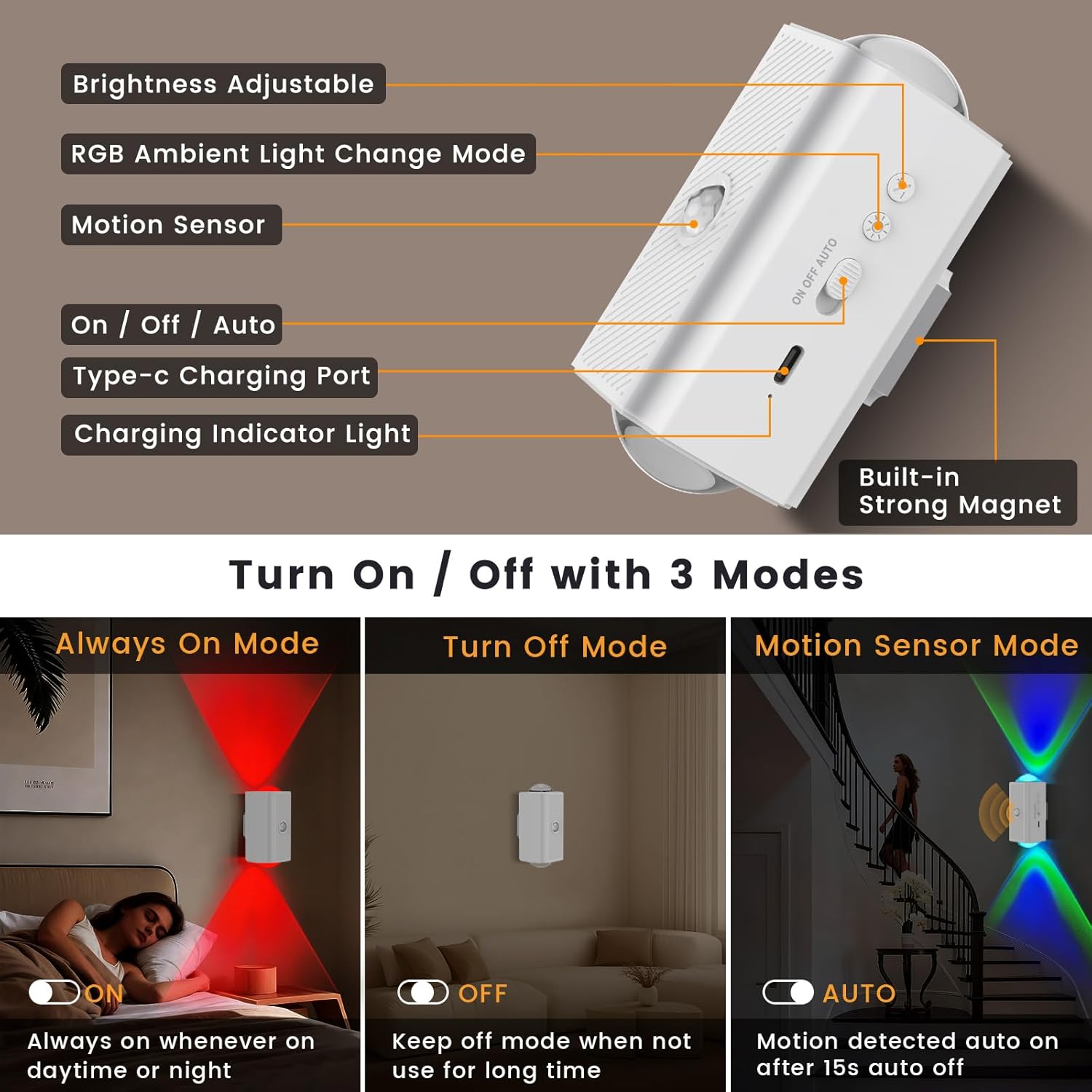 Brightness Adjustable

RGB Ambient Light Change Mode

Motion Sensor

On / Off / Auto

Type-c Charging Port

Charging Indicator Light

ON OFF AUTO

Built-in Strong Magnet

Turn On / Off with 3 Modes

Always On Mode

ON

Always on whenever on daytime or night

Turn Off Mode

OFF

Keep off mode when not use for long time

Motion Sensor Mode

AUTO

Motion detected auto on after 15s auto off