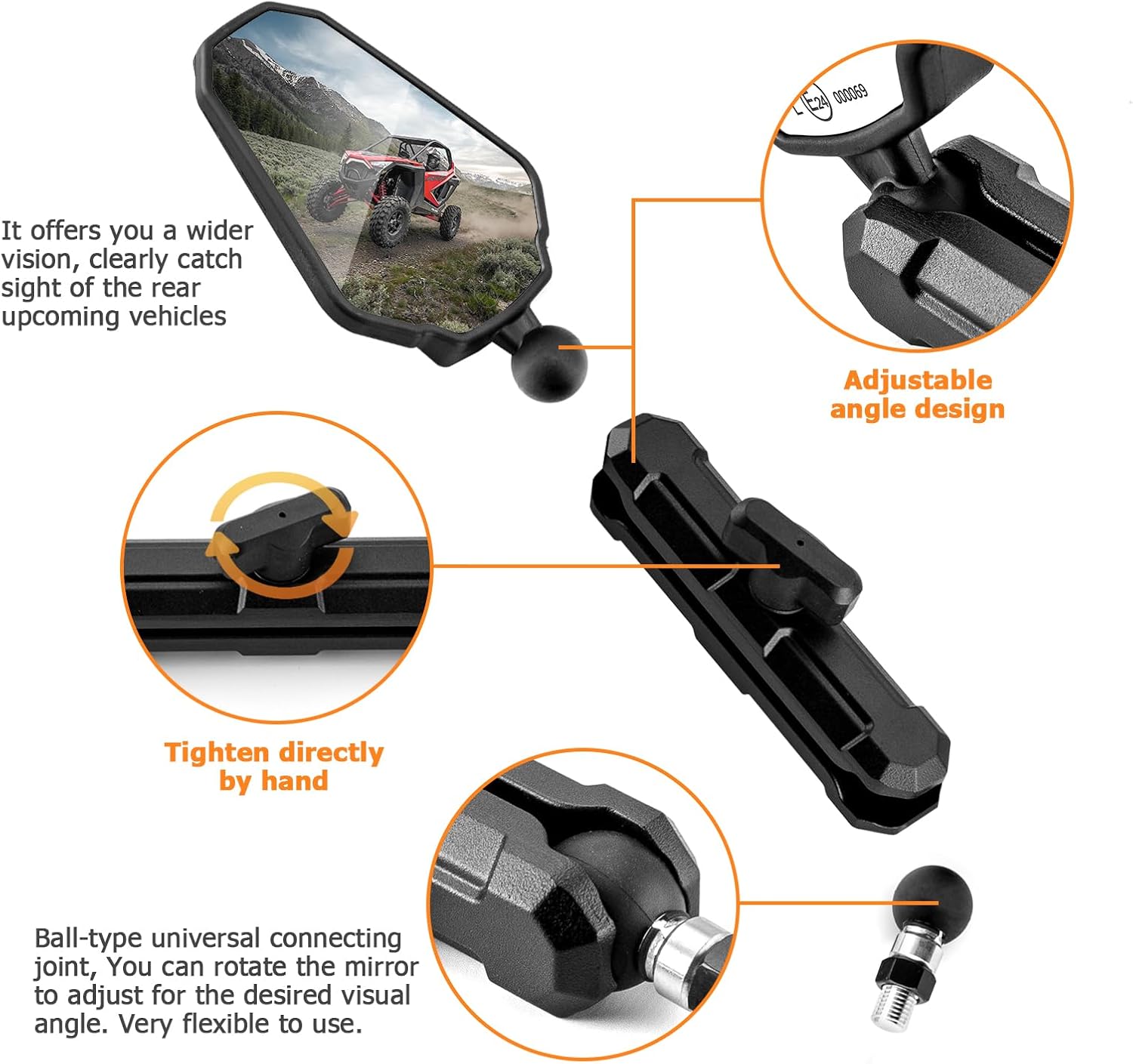 It offers you a wider vision, clearly catch sight of the rear upcoming vehicles

L E24 000069

Adjustable angle design

Tighten directly by hand

Ball-type universal connecting joint, You can rotate the mirror to adjust for the desired visual angle. Very flexible to use.