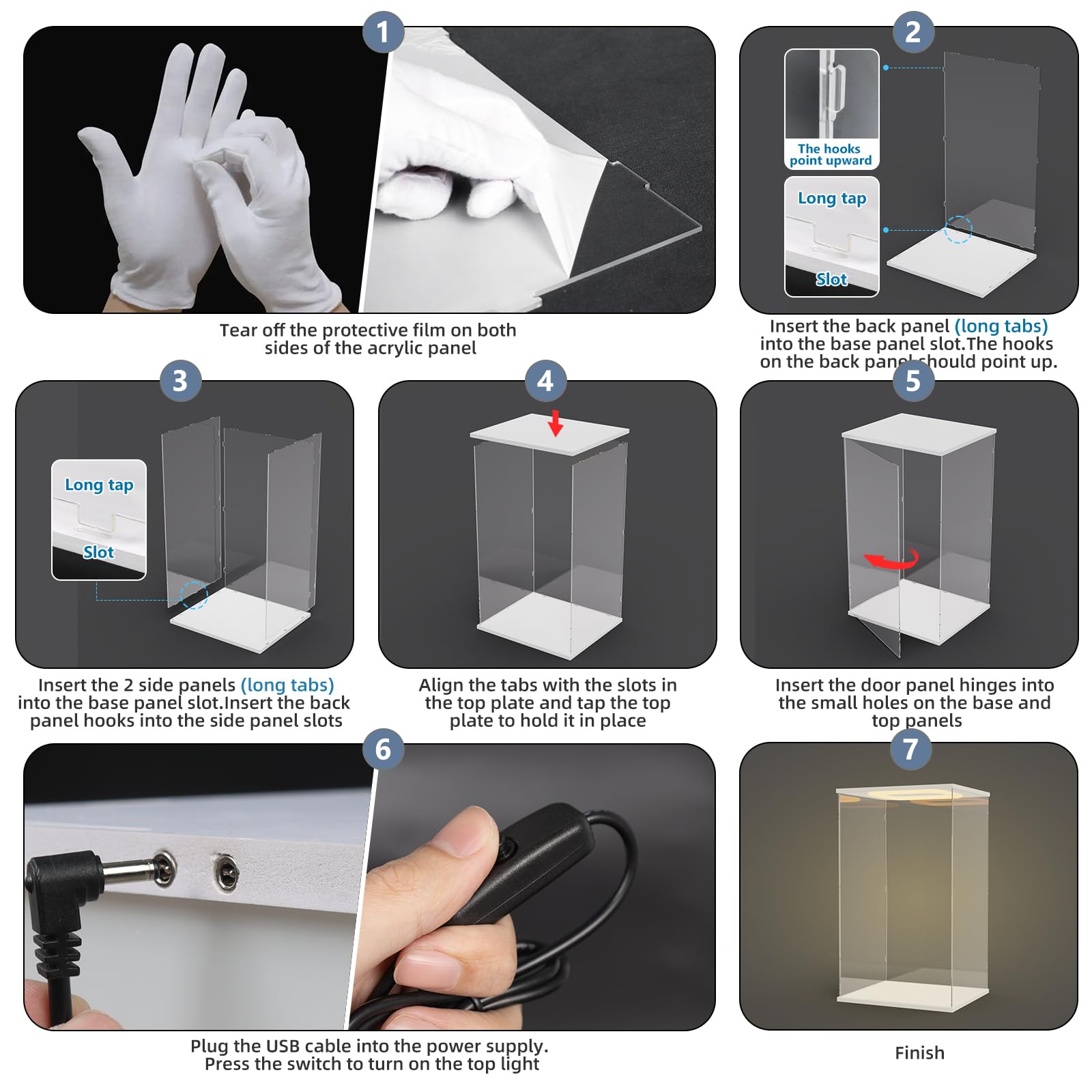 1

Tear off the protective film on both sides of the acrylic panel

2

The hooks point upward

Long tap

Slot

Insert the back panel (long tabs) into the base panel slot.The hooks on the back panel should point up.

3

Long tap

Slot

Insert the 2 side panels (long tabs) into the base panel slot.Insert the back panel hooks into the side panel slots

4

Align the tabs with the slots in the top plate and tap the top plate to hold it in place

5

Insert the door panel hinges into the small holes on the base and top panels

6

Plug the USB cable into the power supply. Press the switch to turn on the top light

7

Finish