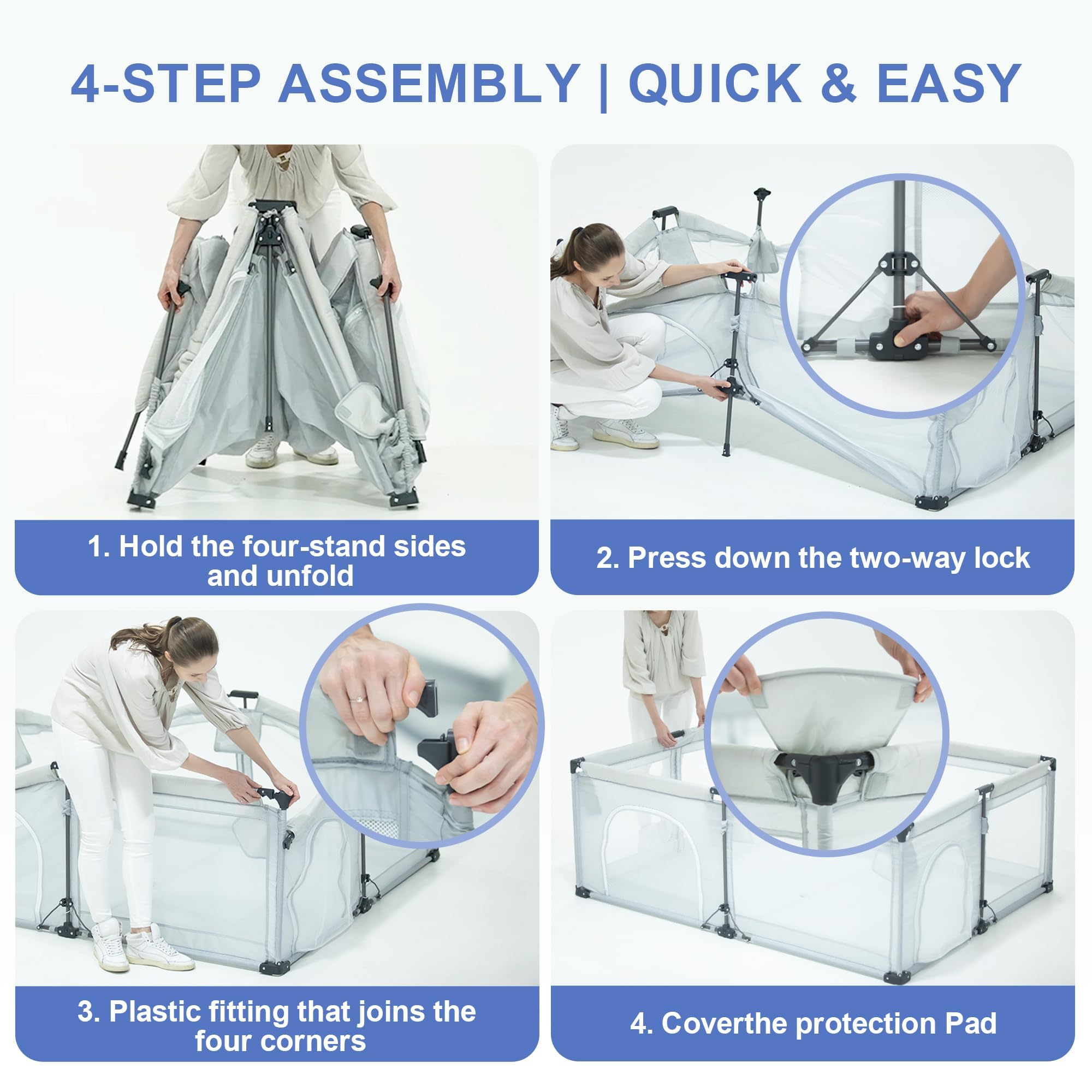 4-STEP ASSEMBLY | QUICK & EASY

1. Hold the four-stand sides and unfold

2. Press down the two-way lock

3. Plastic fitting that joins the four corners

4. Coverthe protection Pad