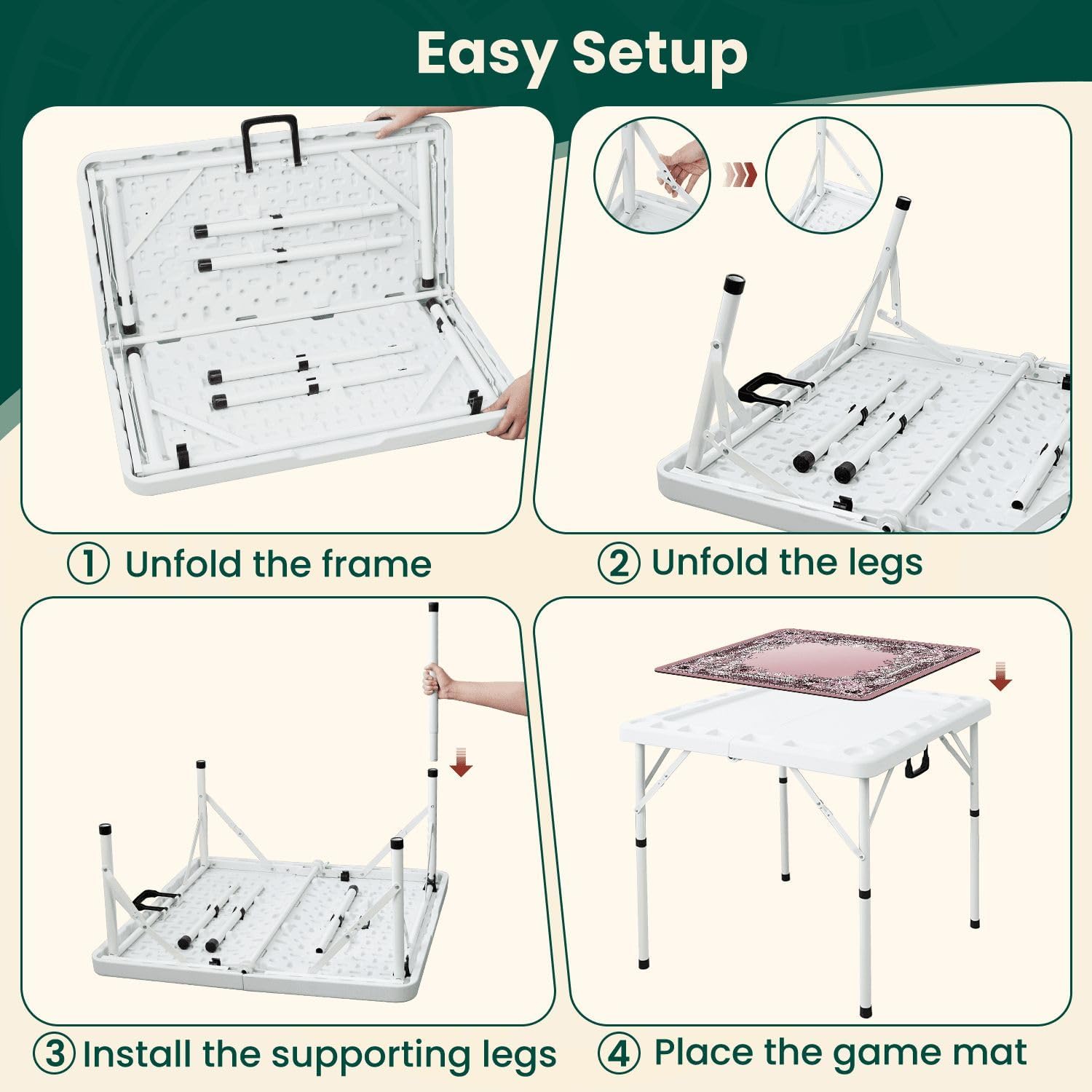 Easy Setup

① Unfold the frame

② Unfold the legs

③ Install the supporting legs

④ Place the game mat