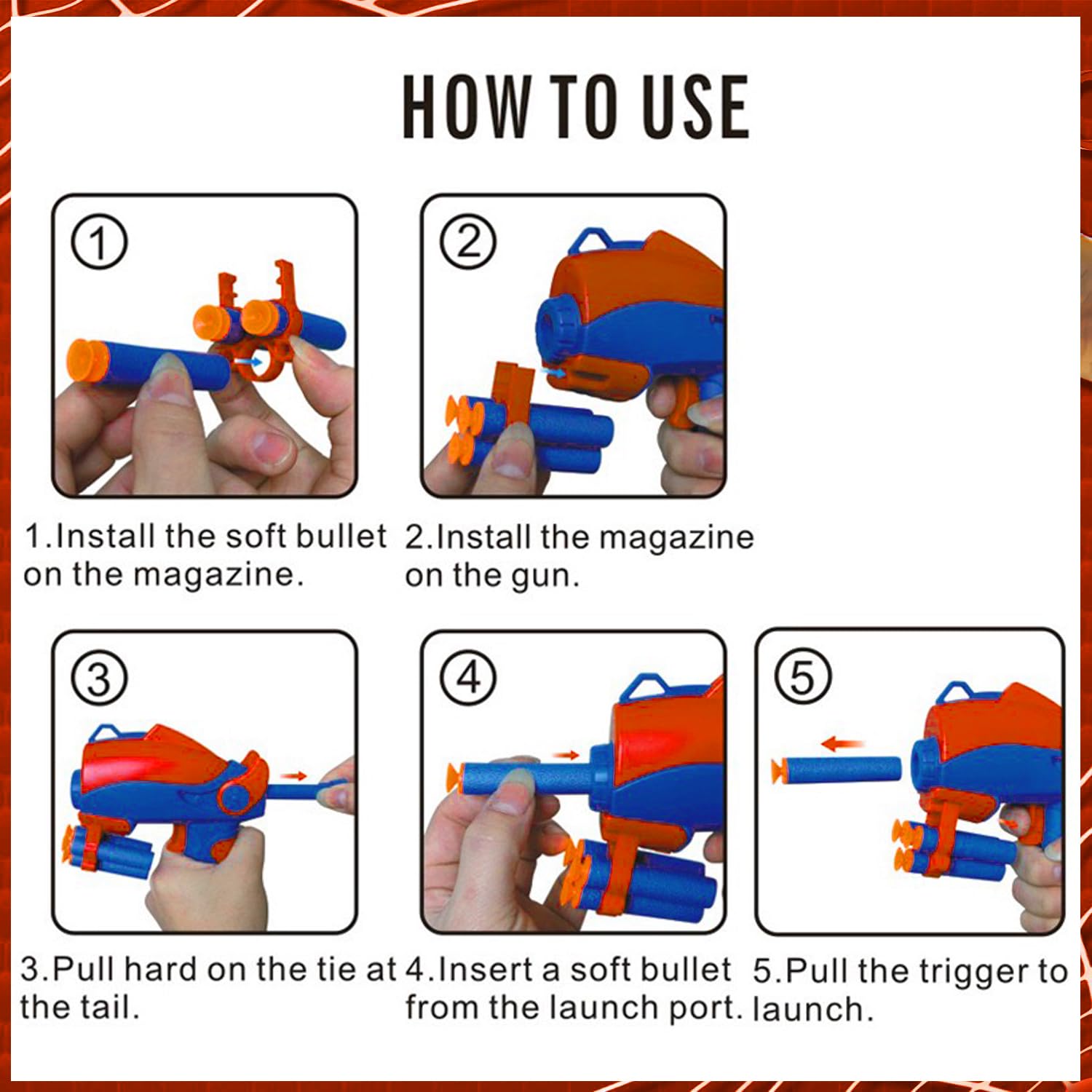 HOW TO USE

①

②

1.Install the soft bullet on the magazine.

2.Install the magazine on the gun.

③

④

⑤

3.Pull hard on the tie at the tail.

4.Insert a soft bullet from the launch port.

5.Pull the trigger to launch.