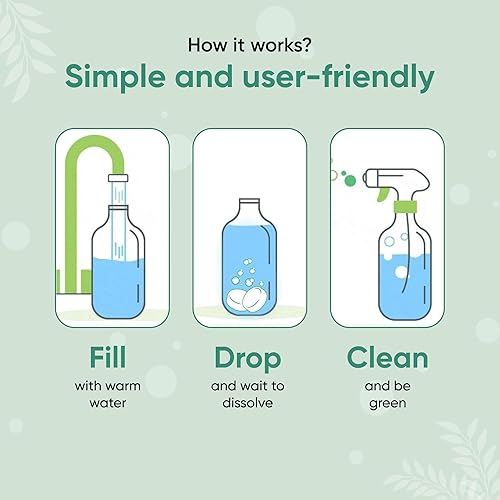 How it works?
Simple and user-friendly

Fill
with warm water

Drop
and wait to dissolve

Clean
and be green