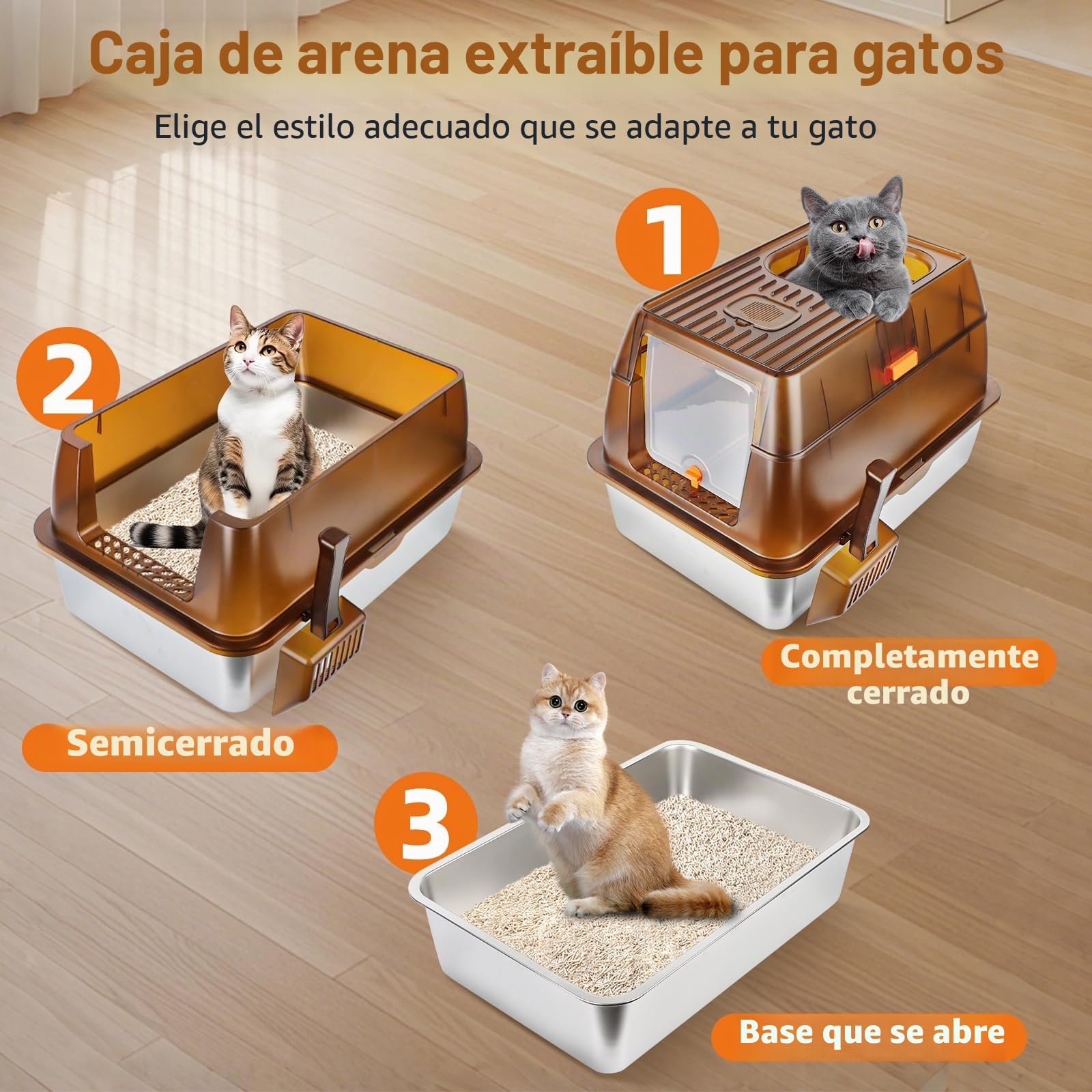 Caja de arena extraíble para gatos

Elige el estilo adecuado que se adapte a tu gato

1

2

Completamente cerrado

Semicerrado

3

Base que se abre