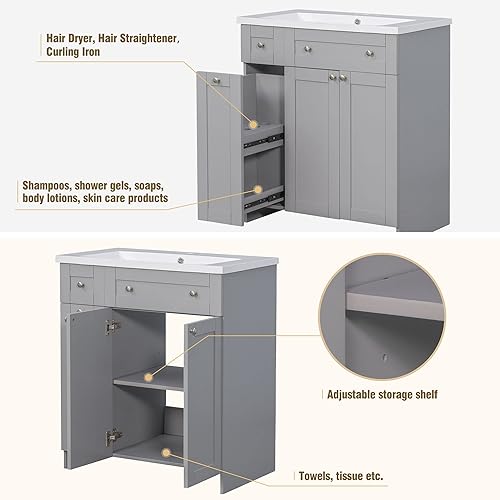 Hair Dryer, Hair Straightener, Curling Iron

Shampoos, shower gels, soaps, body lotions, skin care products

Adjustable storage shelf

Towels, tissue etc.