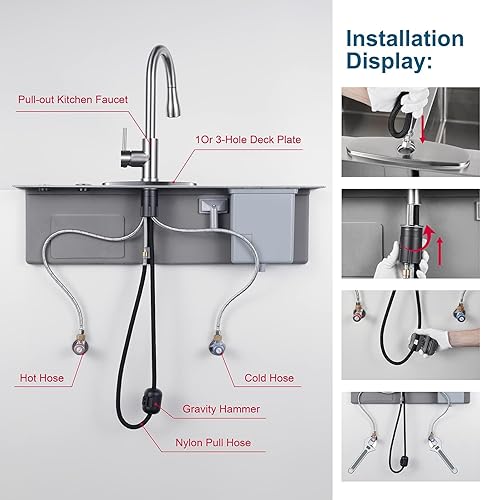 Pull-out Kitchen Faucet

1Or 3-Hole Deck Plate

Hot Hose

Cold Hose

Gravity Hammer

Nylon Pull Hose

Installation Display: