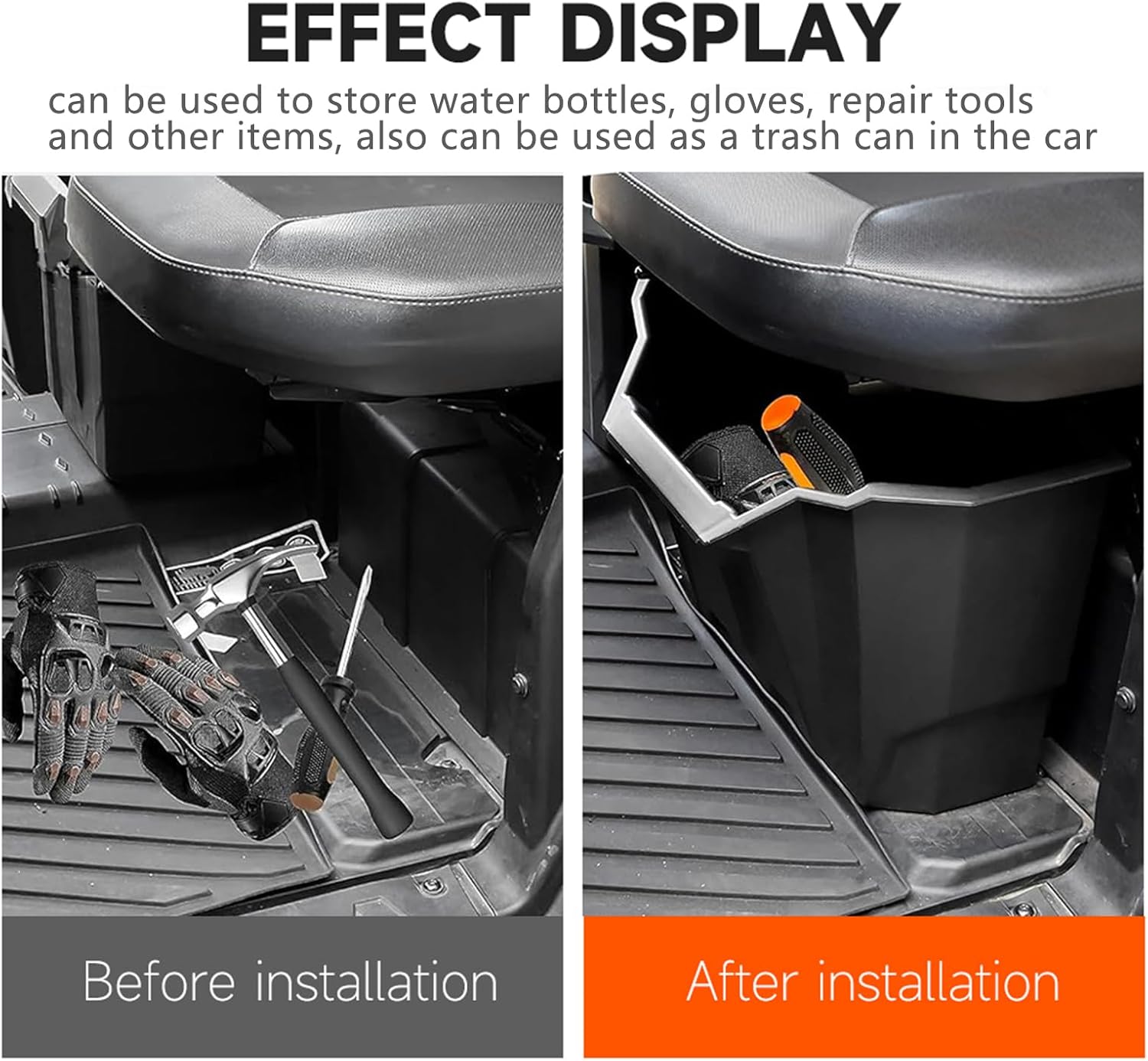 EFFECT DISPLAY

can be used to store water bottles, gloves, repair tools and other items, also can be used as a trash can in the car

Before installation

After installation