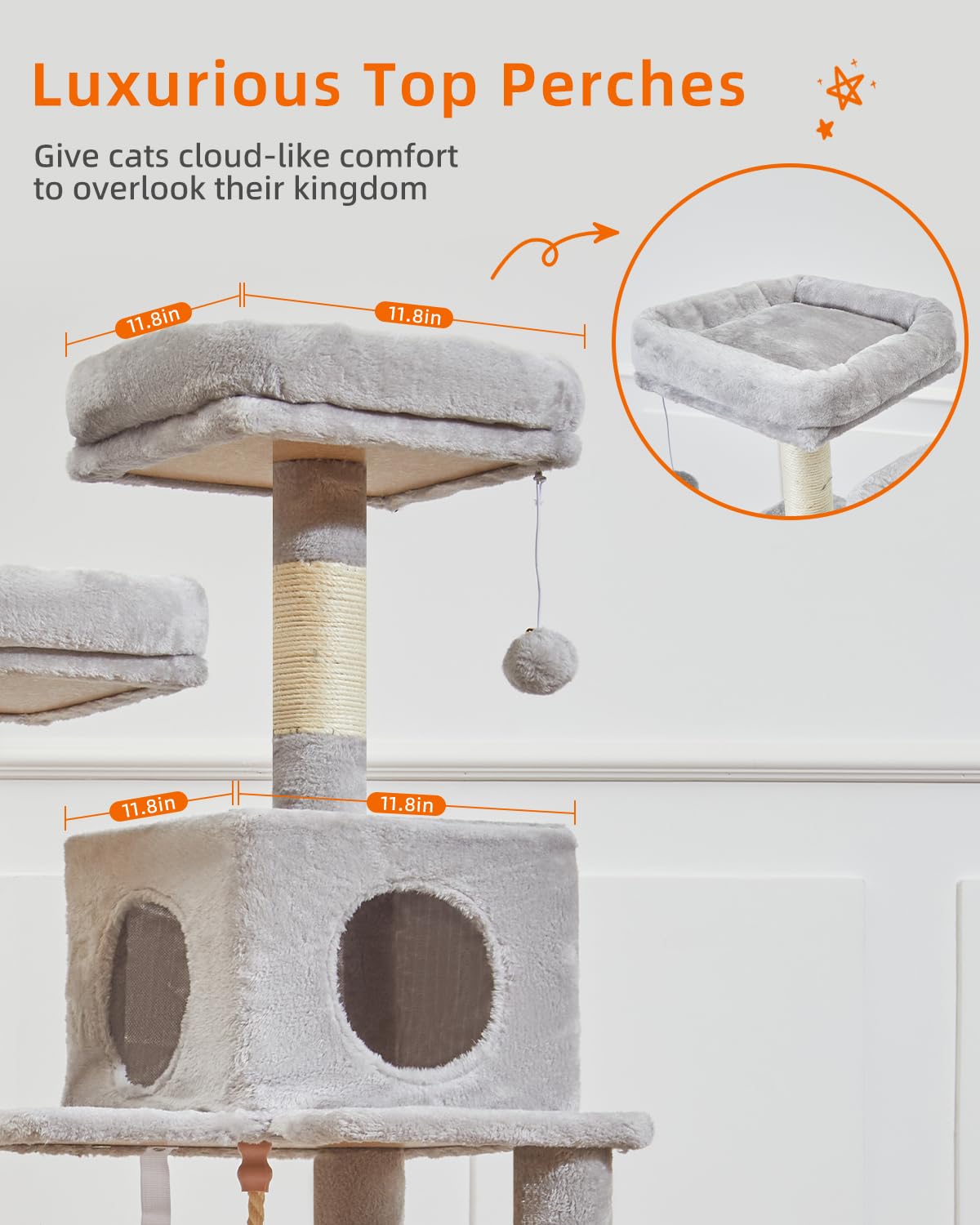 Luxurious Top Perches

Give cats cloud-like comfort to overlook their kingdom

11.8in

11.8in

11.8in

11.8in