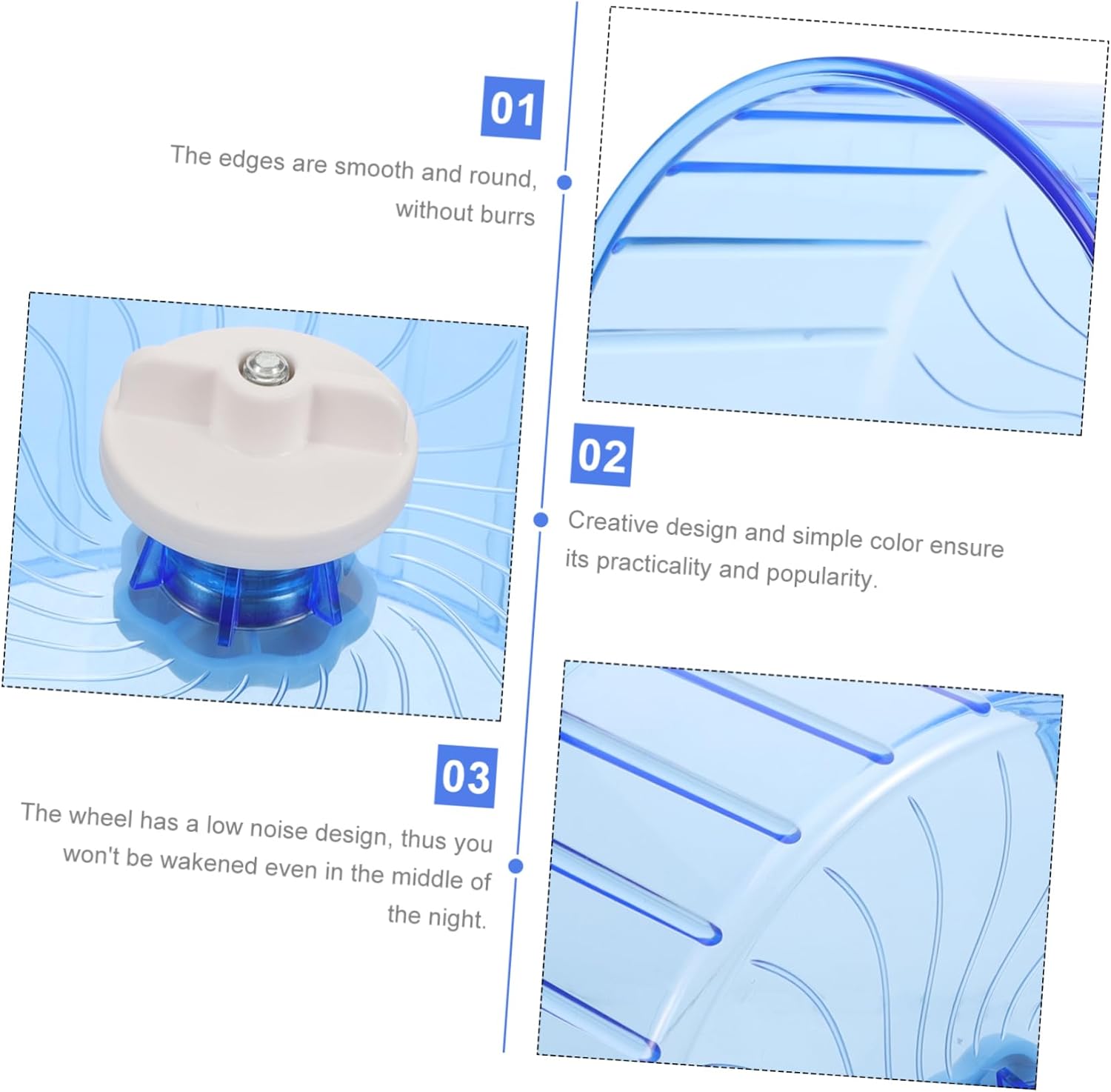 01

The edges are smooth and round, without burrs

02

Creative design and simple color ensure its practicality and popularity.

03

The wheel has a low noise design, thus you won't be wakened even in the middle of the night.