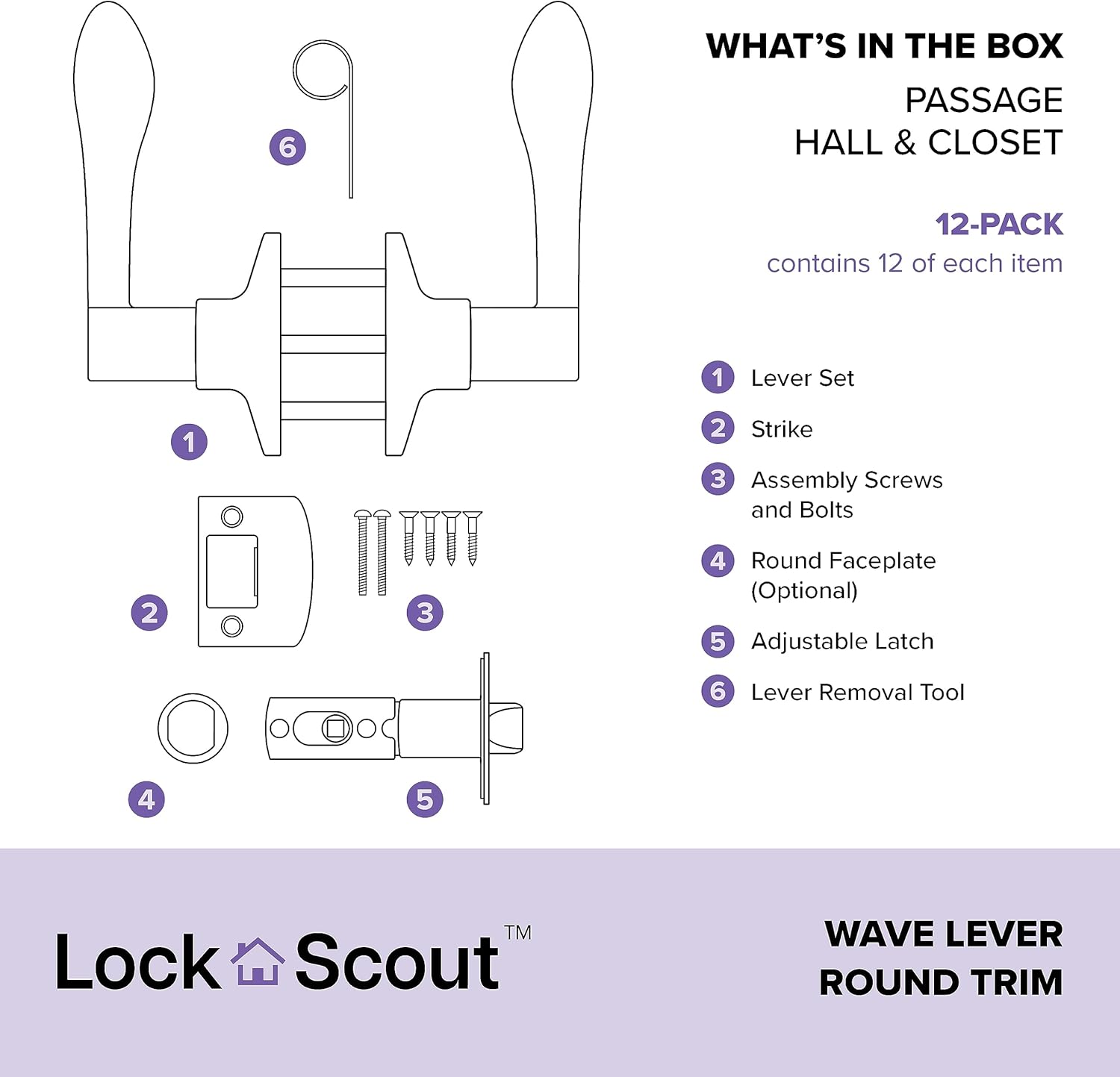 6

1

2

3

4

5

WHAT'S IN THE BOX

PASSAGE
HALL & CLOSET

12-PACK
contains 12 of each item

1 Lever Set
2 Strike
3 Assembly Screws and Bolts
4 Round Faceplate (Optional)
5 Adjustable Latch
6 Lever Removal Tool

Lock Scout™

WAVE LEVER
ROUND TRIM