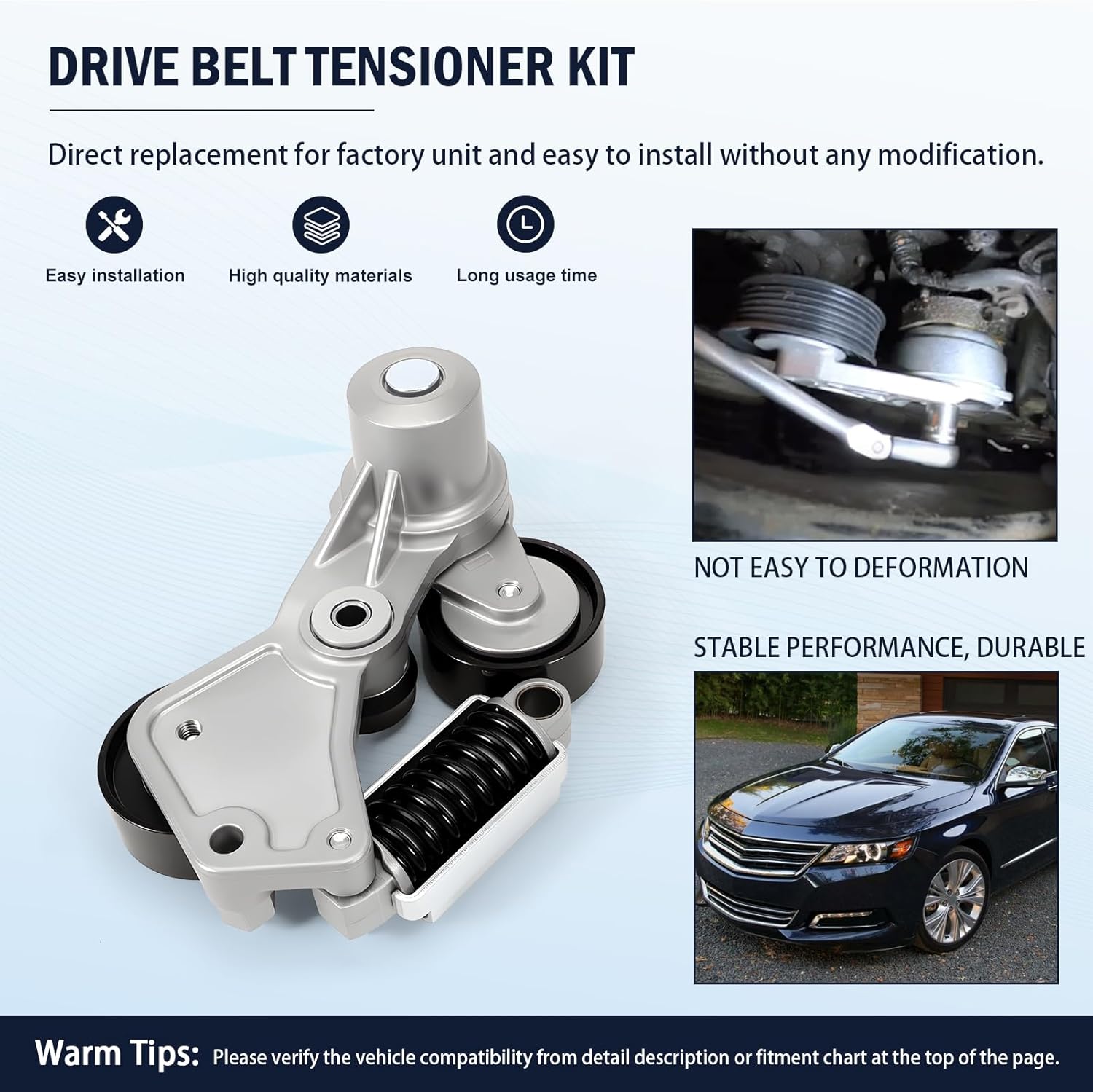 DRIVE BELT TENSIONER KIT

Direct replacement for factory unit and easy to install without any modification.

Easy installation

High quality materials

Long usage time

NOT EASY TO DEFORMATION

STABLE PERFORMANCE, DURABLE

Warm Tips: Please verify the vehicle compatibility from detail description or fitment chart at the top of the page.