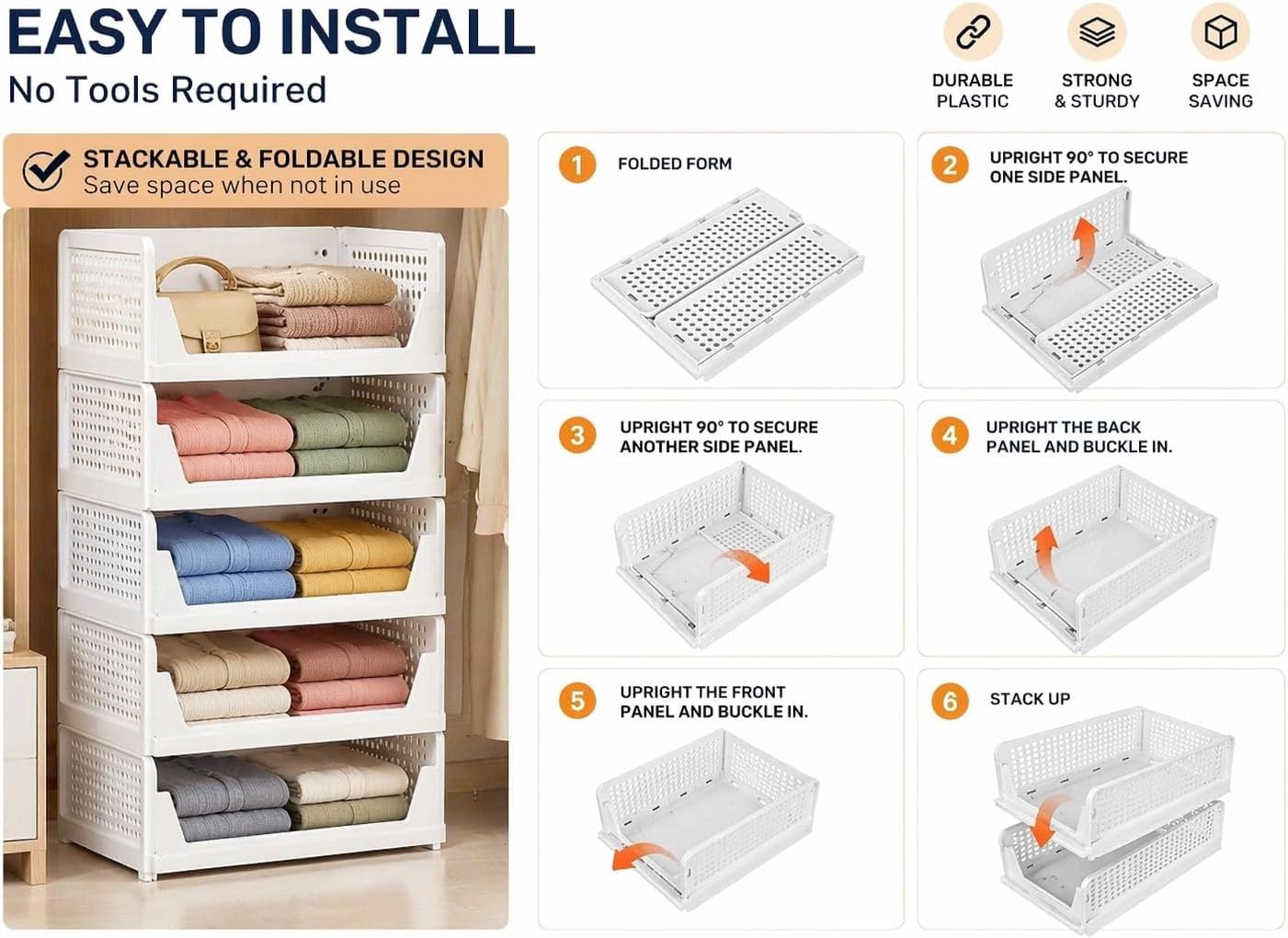 EASY TO INSTALL
No Tools Required

DURABLE PLASTIC

STRONG & STURDY

SPACE SAVING

STACKABLE & FOLDABLE DESIGN
Save space when not in use

1 FOLDED FORM

2 UPRIGHT 90° TO SECURE ONE SIDE PANEL.

3 UPRIGHT 90° TO SECURE ANOTHER SIDE PANEL.

4 UPRIGHT THE BACK PANEL AND BUCKLE IN.

5 UPRIGHT THE FRONT PANEL AND BUCKLE IN.

6 STACK UP