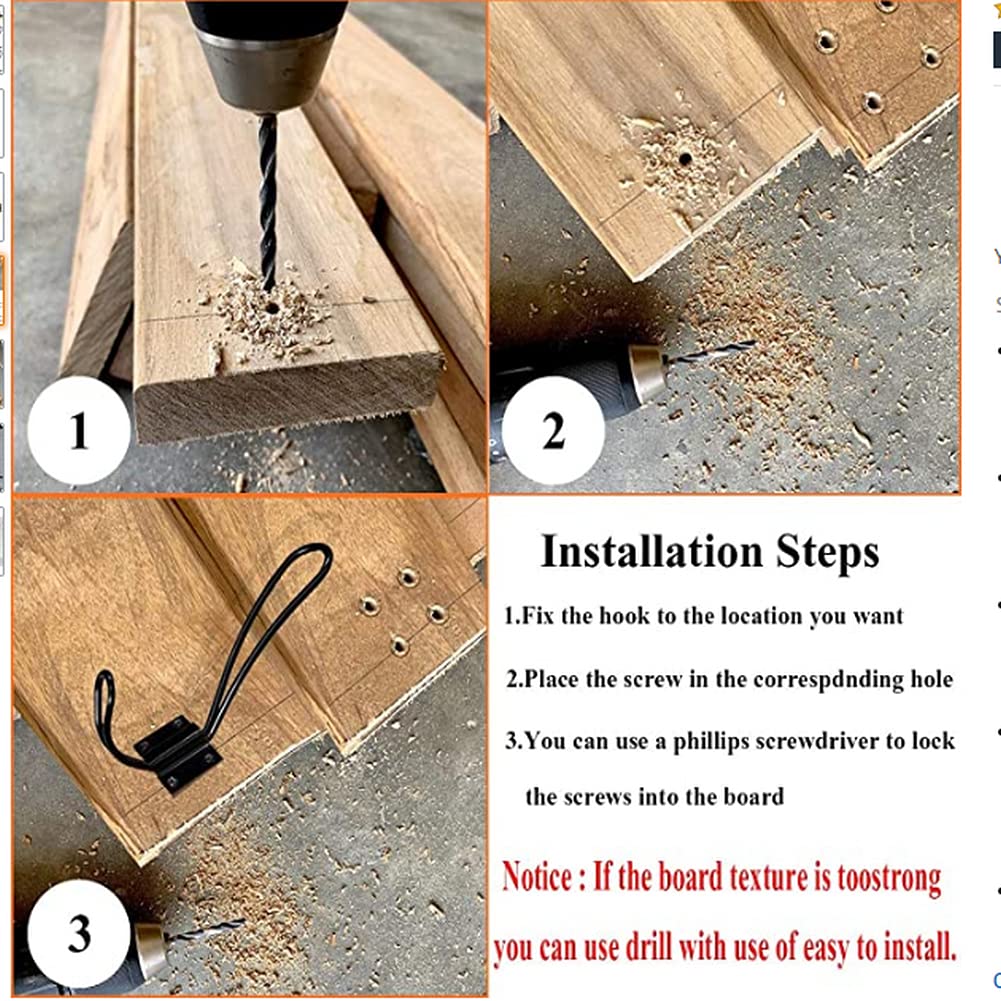 1

2

3

Installation Steps

1.Fix the hook to the location you want

2.Place the screw in the correspdnding hole

3.You can use a phillips screwdriver to lock the screws into the board

Notice : If the board texture is toostrong you can use drill with use of easy to install.