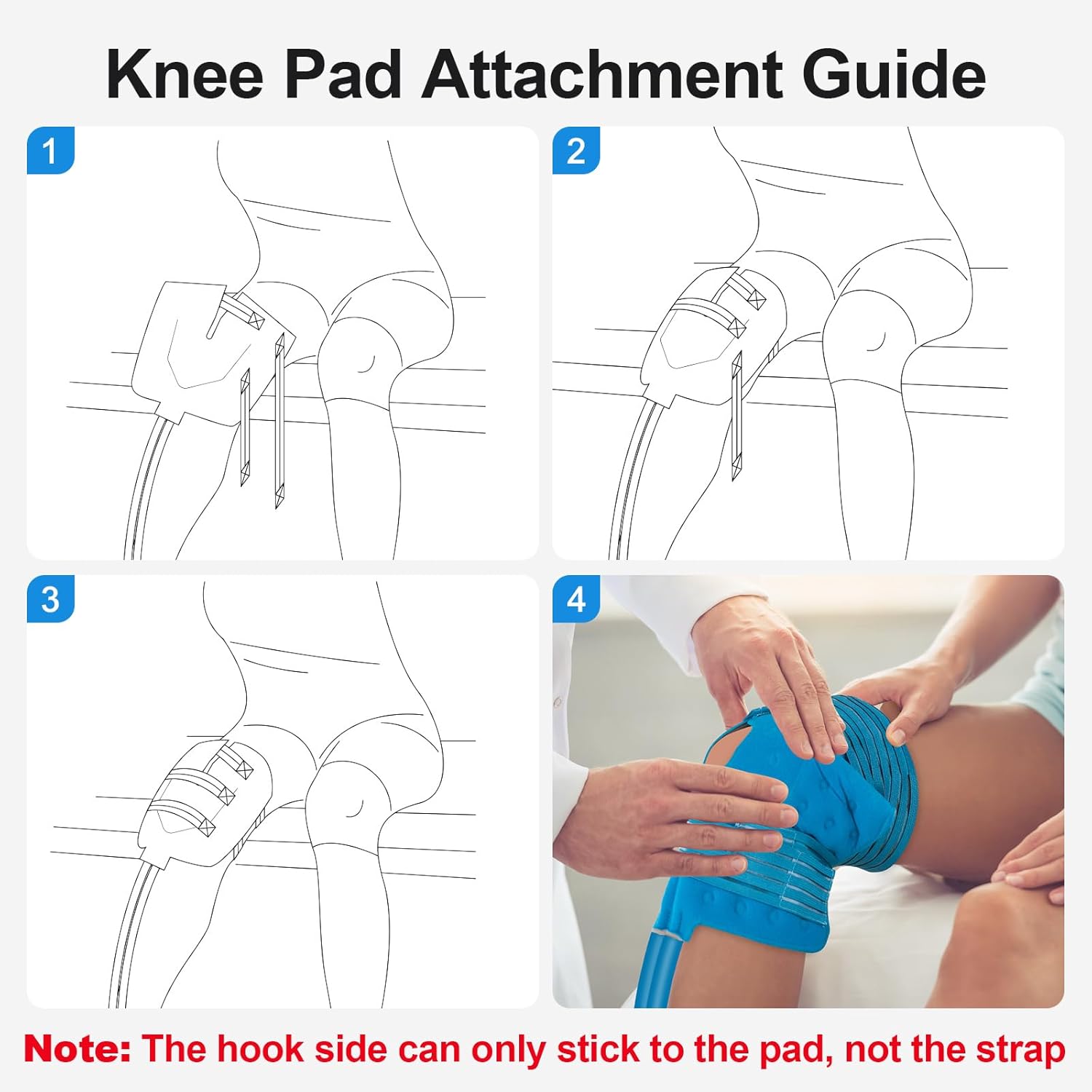 Knee Pad Attachment Guide

1

2

3

4

Note: The hook side can only stick to the pad, not the strap