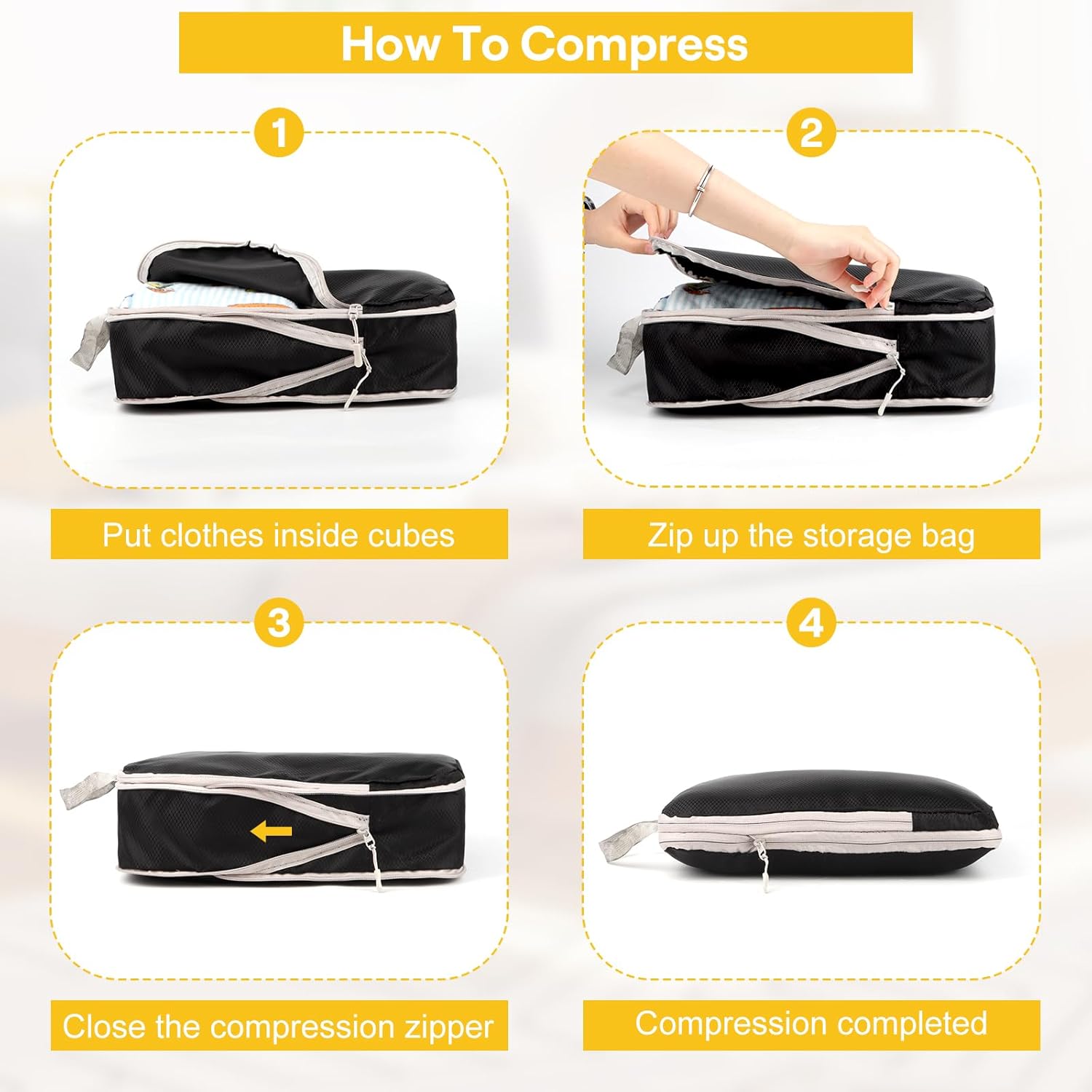 How To Compress

1

Put clothes inside cubes

2

Zip up the storage bag

3

Close the compression zipper

4

Compression completed