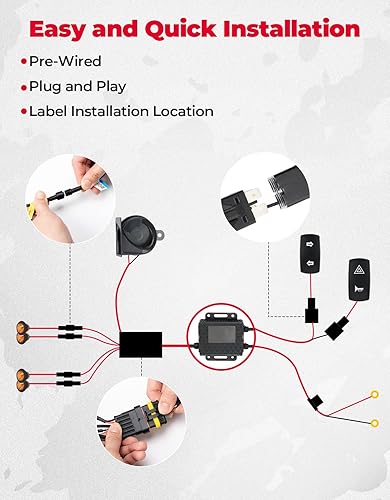 Easy and Quick Installation

• Pre-Wired

• Plug and Play

• Label Installation Location