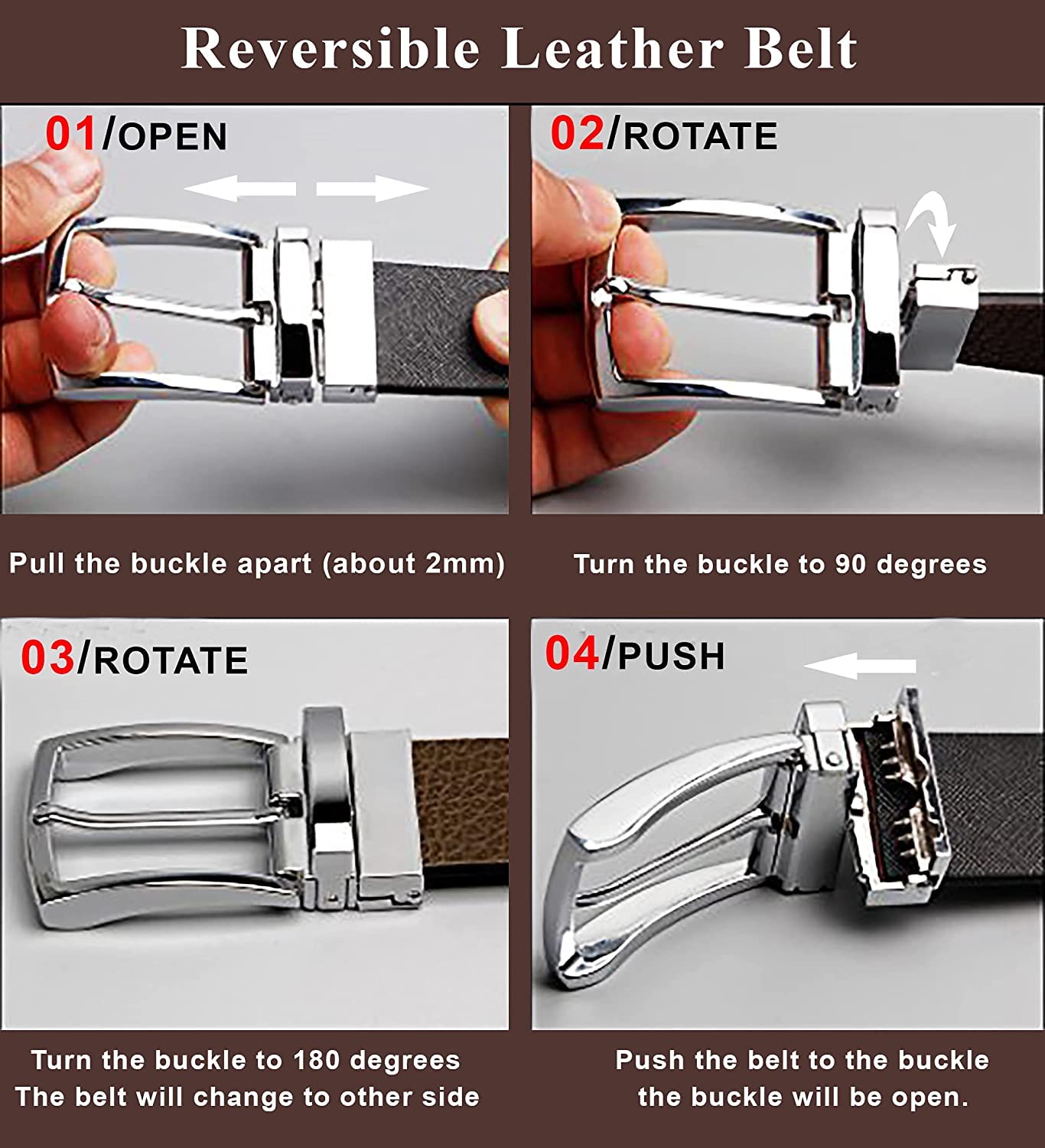 Reversible Leather Belt

01/OPEN

Pull the buckle apart (about 2mm)

02/ROTATE

Turn the buckle to 90 degrees

03/ROTATE

Turn the buckle to 180 degrees
The belt will change to other side

04/PUSH

Push the belt to the buckle
the buckle will be open.