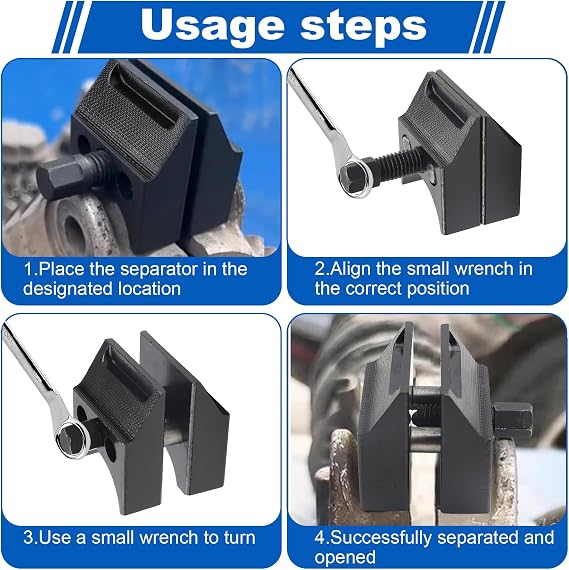 Usage steps

1.Place the separator in the designated location

2.Align the small wrench in the correct position

3.Use a small wrench to turn

4.Successfully separated and opened