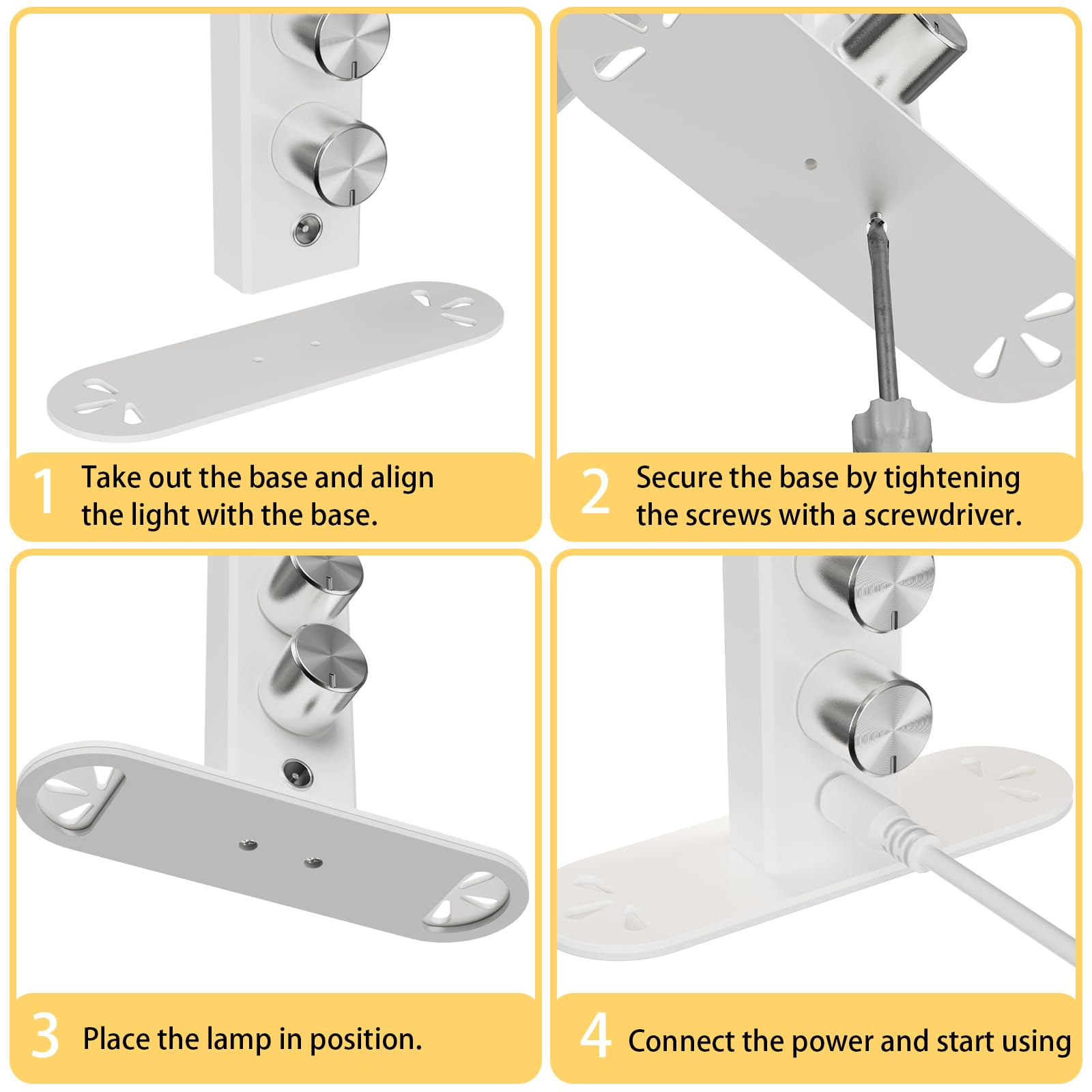 1 Take out the base and align the light with the base.

2 Secure the base by tightening the screws with a screwdriver.

3 Place the lamp in position.

4 Connect the power and start using