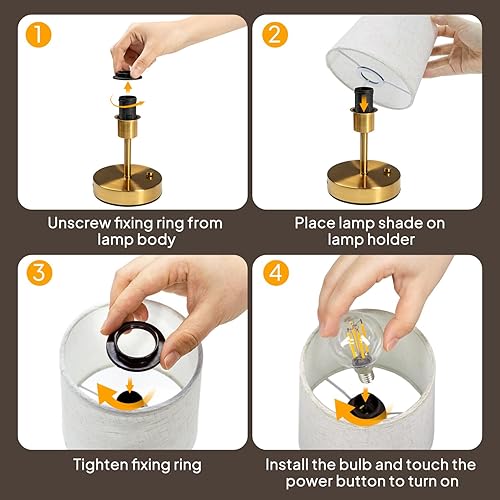 1

Unscrew fixing ring from lamp body

2

Place lamp shade on lamp holder

3

Tighten fixing ring

4

Install the bulb and touch the power button to turn on