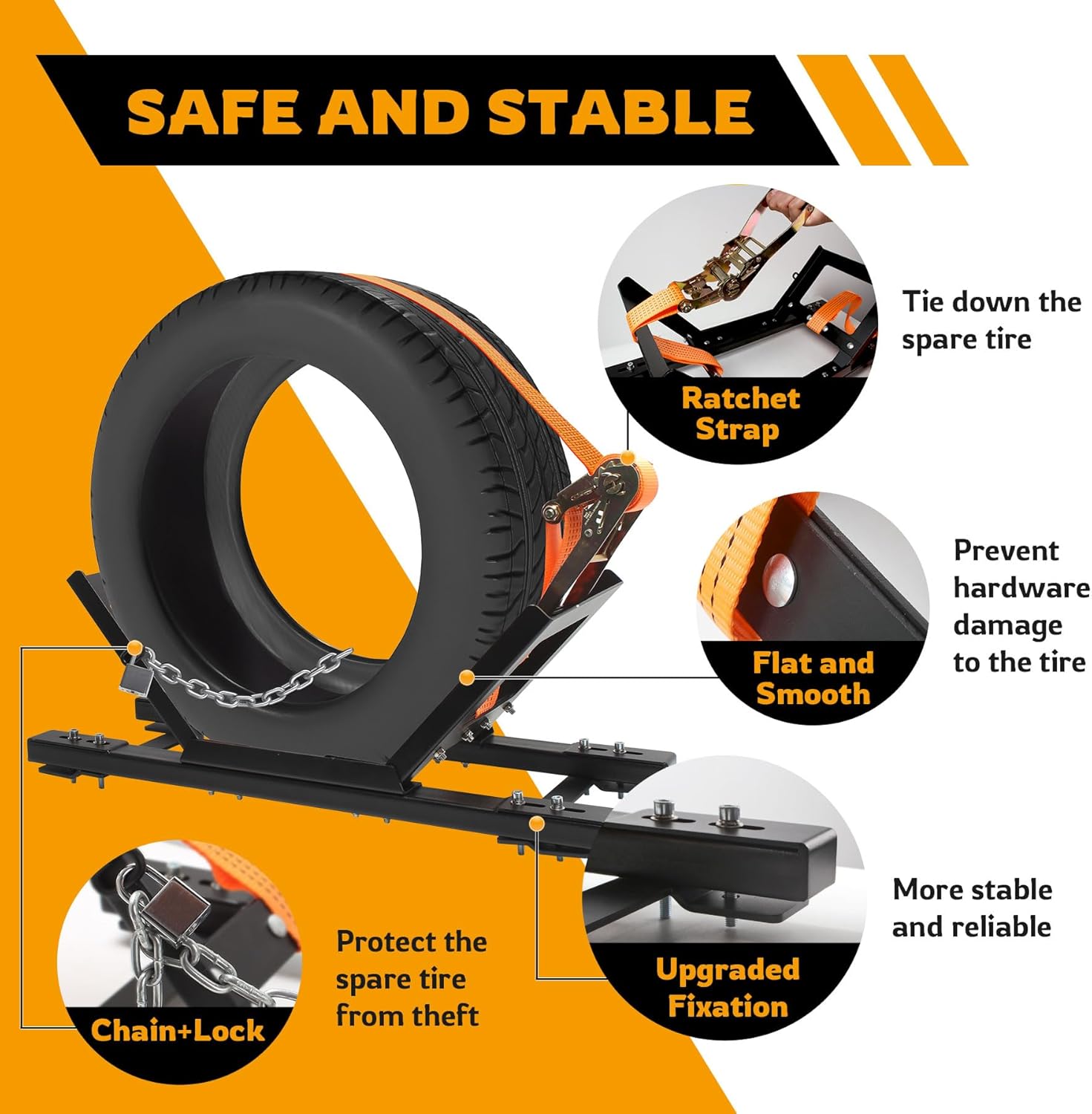 SAFE AND STABLE

Ratchet Strap

Tie down the spare tire

Flat and Smooth

Prevent hardware damage to the tire

Upgraded Fixation

More stable and reliable

Chain+Lock

Protect the spare tire from theft