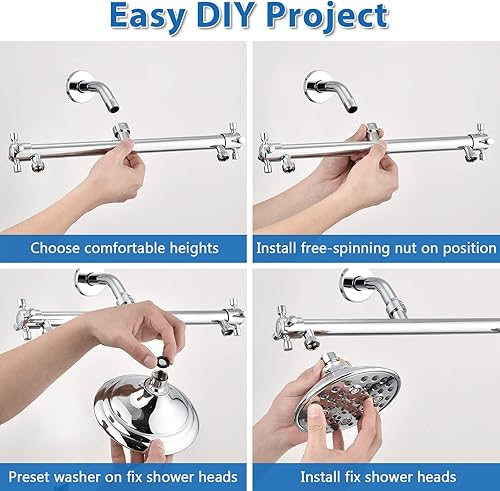 Easy DIY Project

Choose comfortable heights

Install free-spinning nut on position

Preset washer on fix shower heads

Install fix shower heads