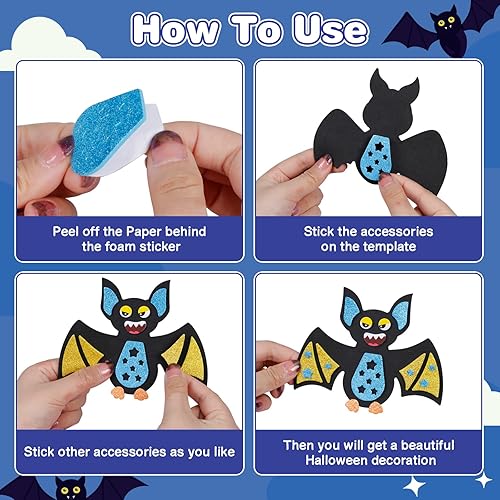 How To Use

Peel off the Paper behind the foam sticker

Stick the accessories on the template

Stick other accessories as you like

Then you will get a beautiful Halloween decoration