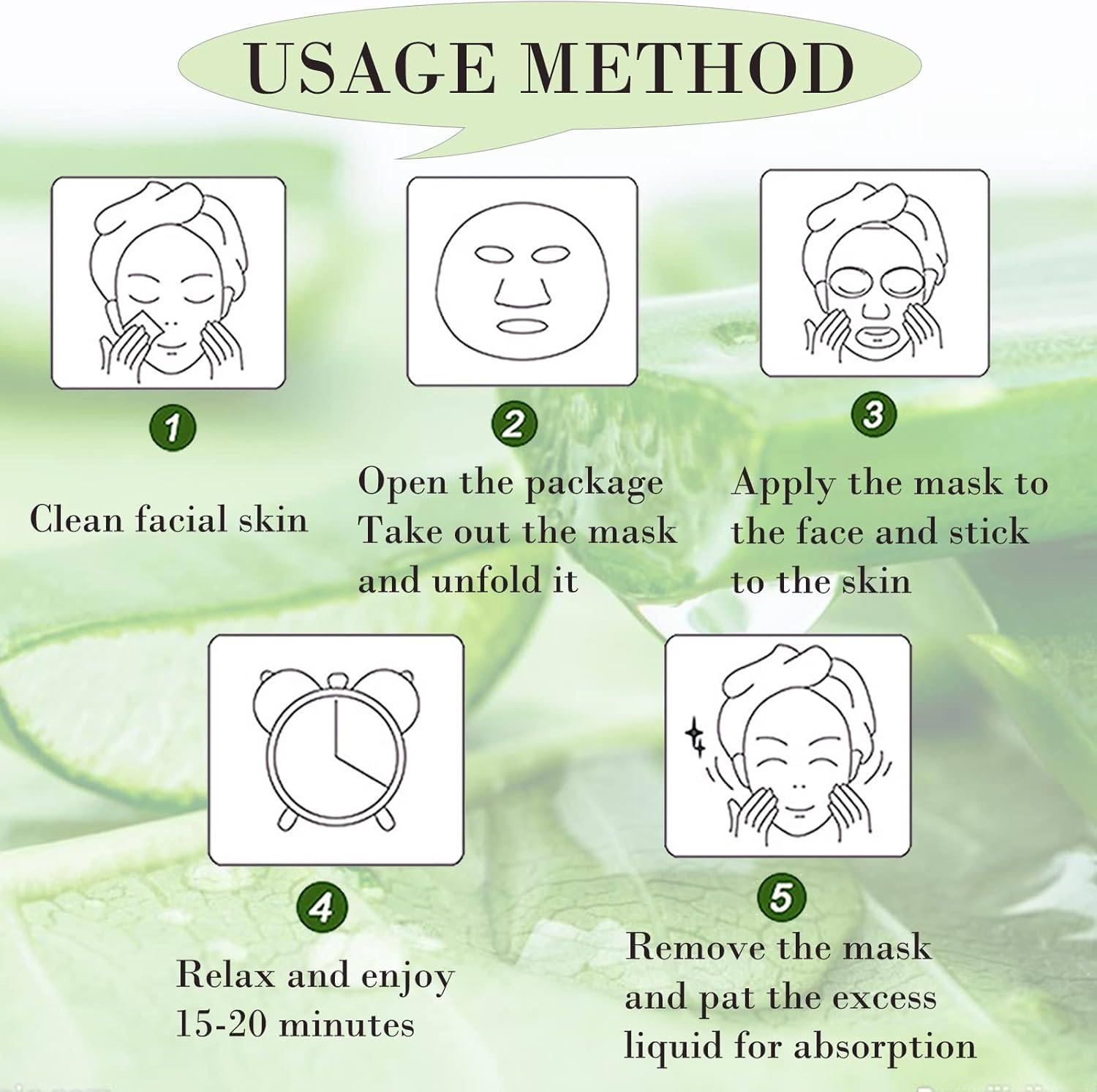 USAGE METHOD

1

Clean facial skin

2

Open the package
Take out the mask
and unfold it

3

Apply the mask to
the face and stick
to the skin

4

Relax and enjoy
15-20 minutes

5

Remove the mask
and pat the excess
liquid for absorption