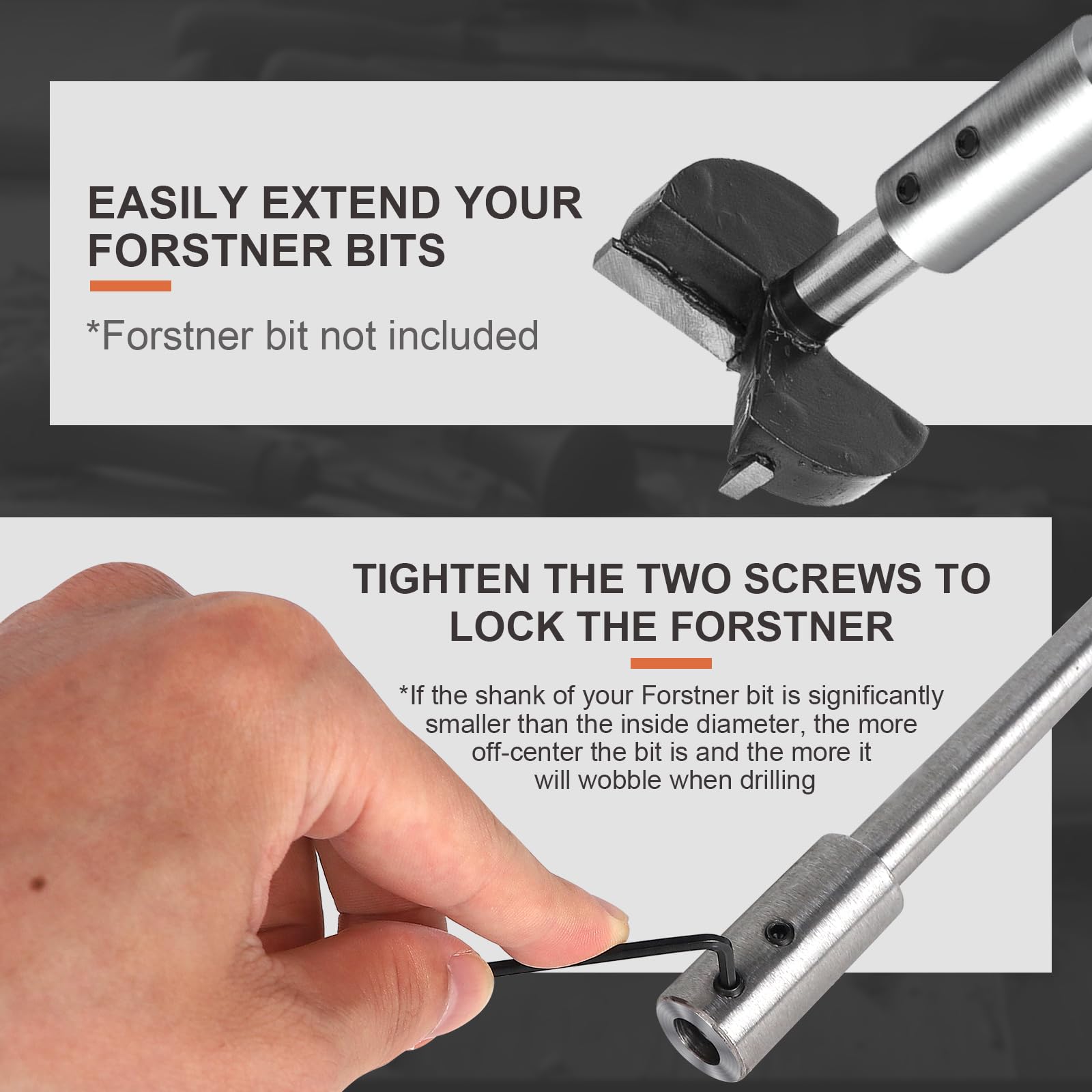 EASILY EXTEND YOUR FORSTNER BITS

*Forstner bit not included

TIGHTEN THE TWO SCREWS TO LOCK THE FORSTNER

*If the shank of your Forstner bit is significantly smaller than the inside diameter, the more off-center the bit is and the more it will wobble when drilling