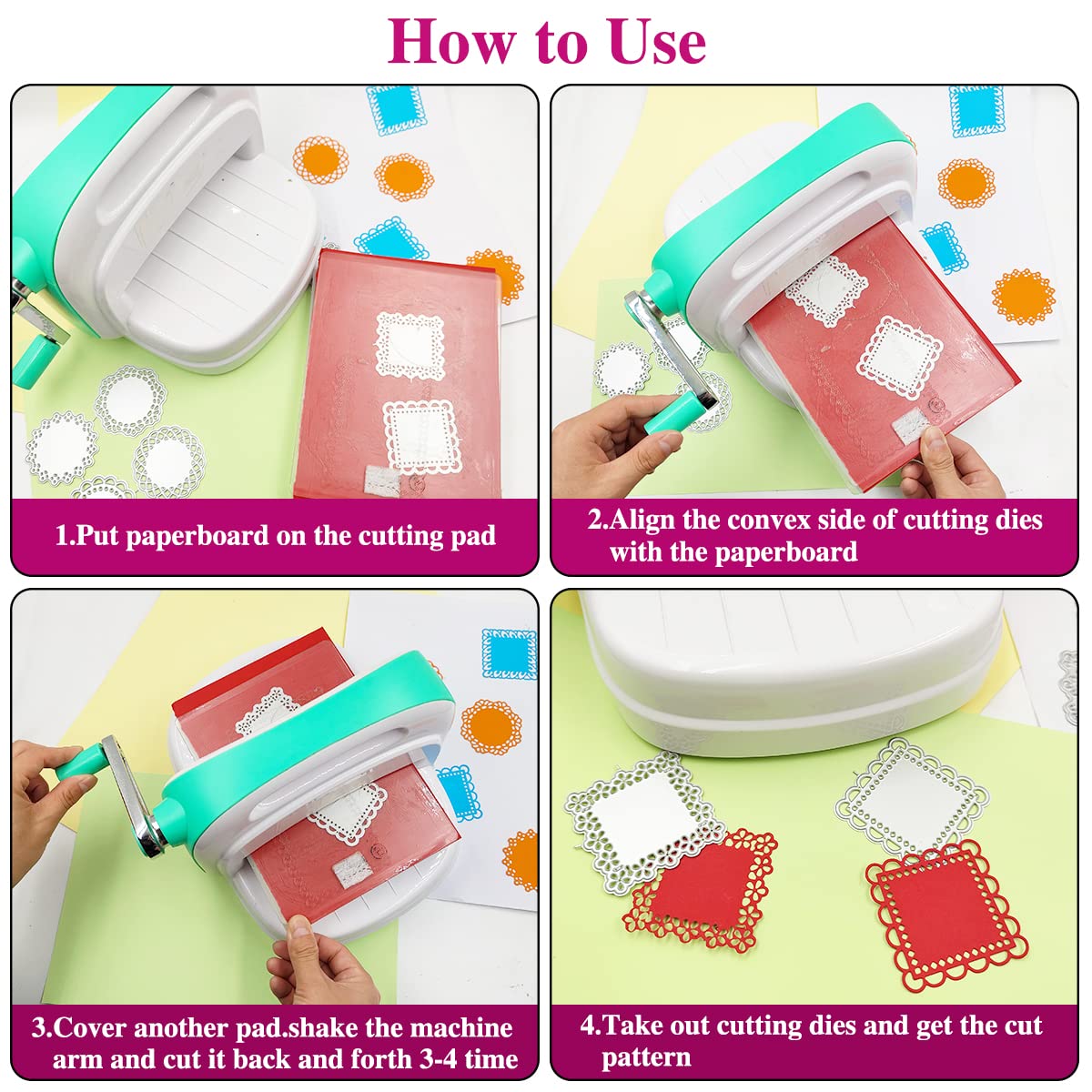 How to Use

1.Put paperboard on the cutting pad

2.Align the convex side of cutting dies with the paperboard

3.Cover another pad.shake the machine arm and cut it back and forth 3-4 time

4.Take out cutting dies and get the cut pattern