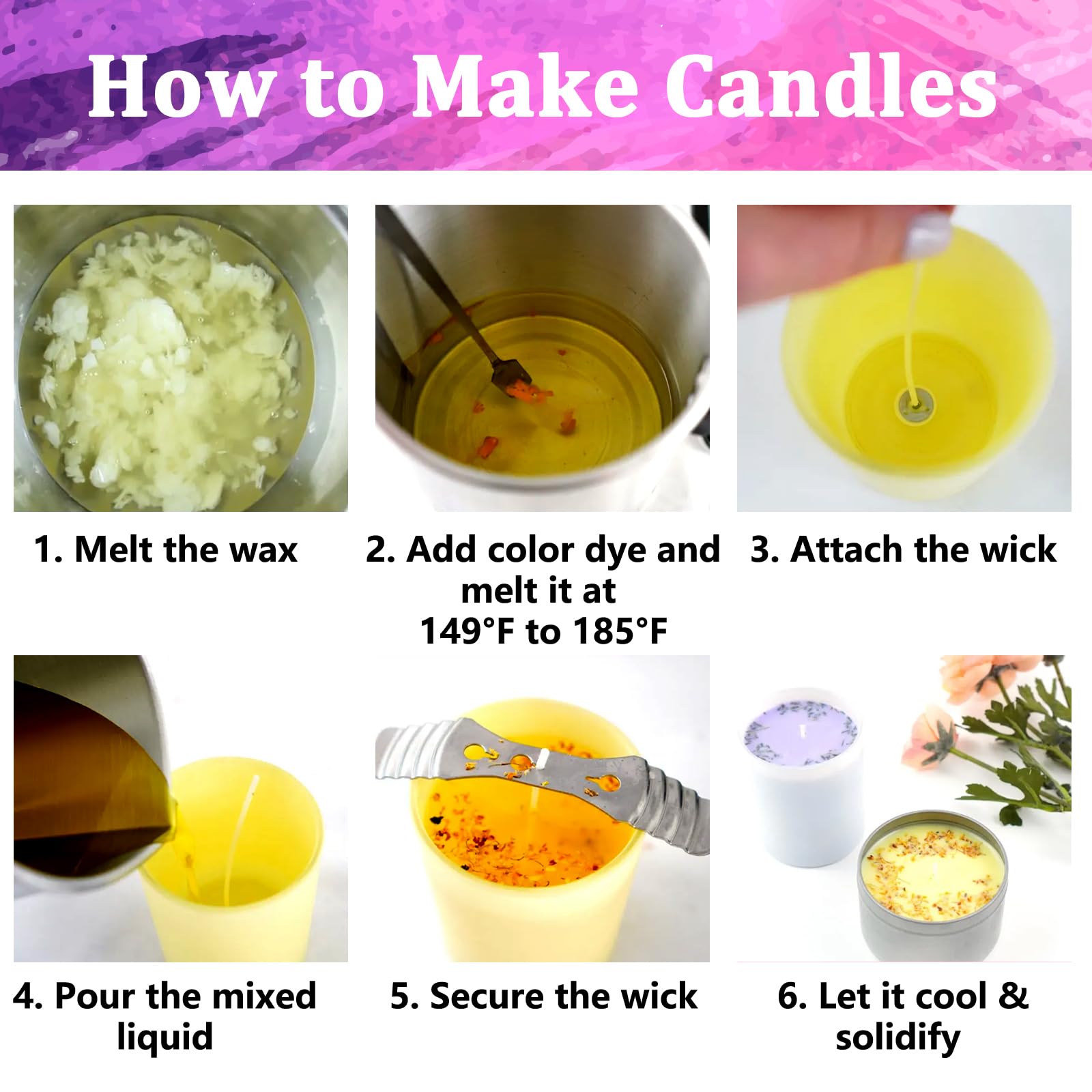 How to Make Candles

1. Melt the wax

2. Add color dye and melt it at 149°F to 185°F

3. Attach the wick

4. Pour the mixed liquid

5. Secure the wick

6. Let it cool & solidify