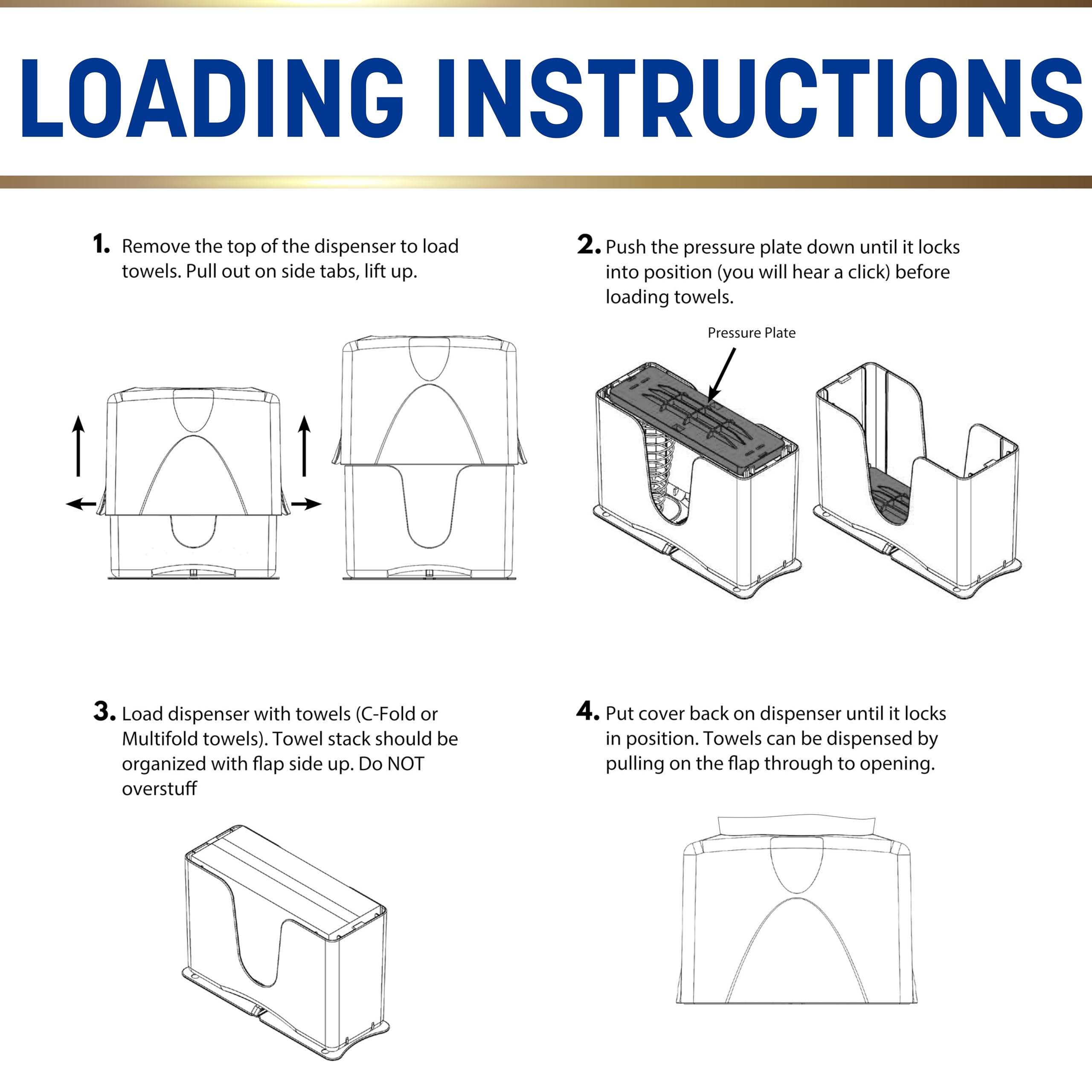 LOADING INSTRUCTIONS

1. Remove the top of the dispenser to load towels. Pull out on side tabs, lift up.

2. Push the pressure plate down until it locks into position (you will hear a click) before loading towels.

Pressure Plate

3. Load dispenser with towels (C-Fold or Multifold towels). Towel stack should be organized with flap side up. Do NOT overstuff

4. Put cover back on dispenser until it locks in position. Towels can be dispensed by pulling on the flap through to opening.