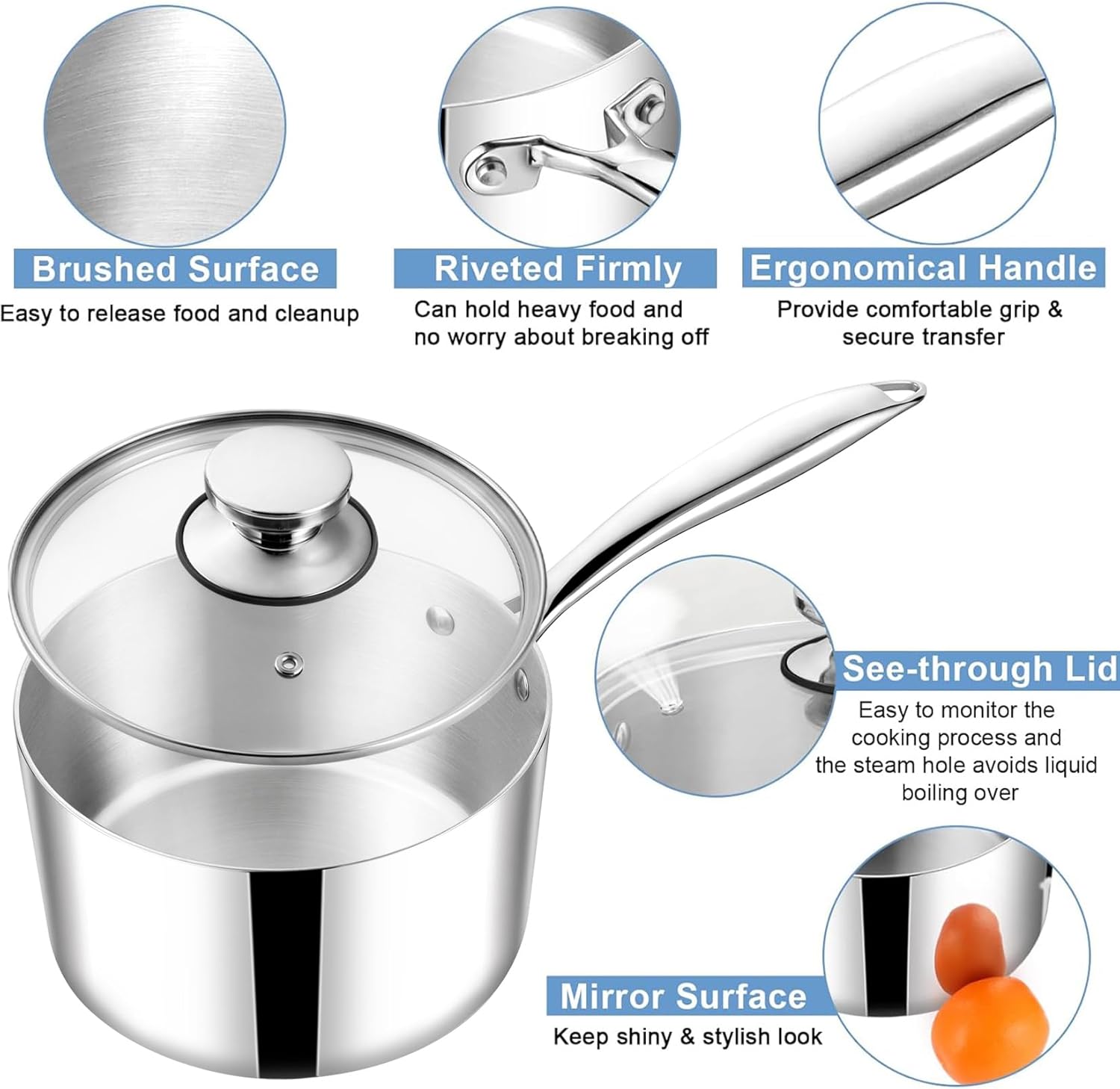 Brushed Surface
Easy to release food and cleanup

Riveted Firmly
Can hold heavy food and no worry about breaking off

Ergonomical Handle
Provide comfortable grip & secure transfer

See-through Lid
Easy to monitor the cooking process and the steam hole avoids liquid boiling over

Mirror Surface
Keep shiny & stylish look