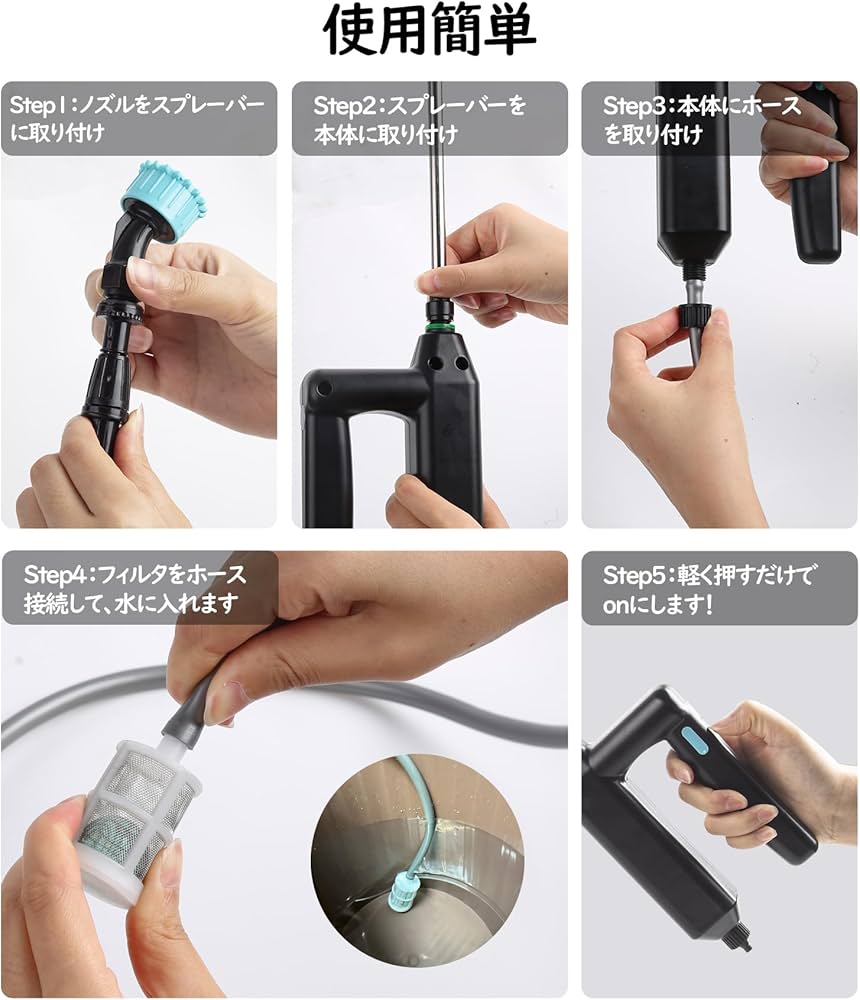 使用簡単

Step1：ノズルをスプレーバーに取り付け

Step2：スプレーバーを本体に取り付け

Step3：本体にホースを取り付け

Step4：フィルタをホース接続して、水に入れます

Step5：軽く押すだけでonにします！