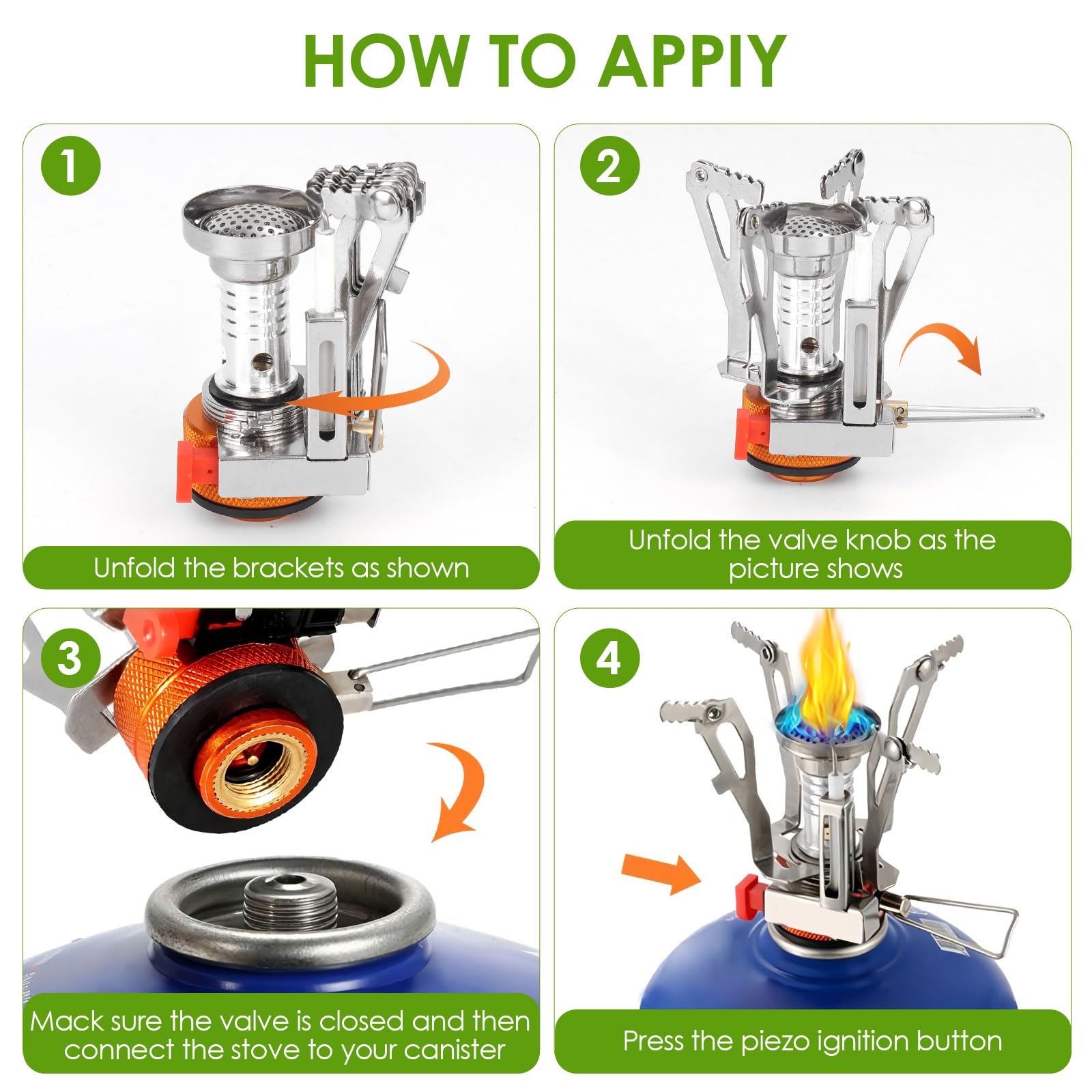 HOW TO APPIY

1

Unfold the brackets as shown

2

Unfold the valve knob as the picture shows

3

Mack sure the valve is closed and then connect the stove to your canister

4

Press the piezo ignition button