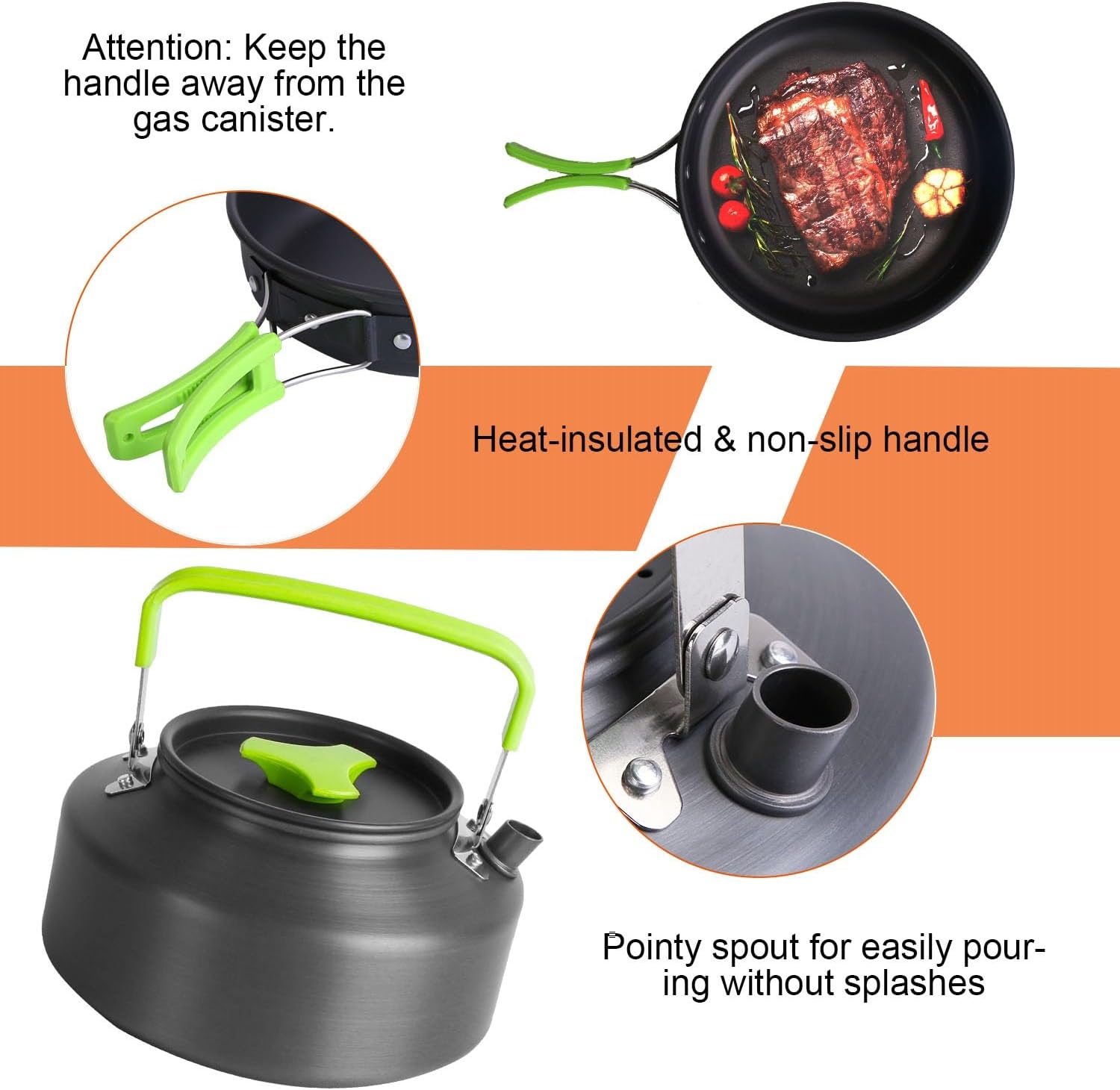 Attention: Keep the handle away from the gas canister.

Heat-insulated & non-slip handle

Pointy spout for easily pouring without splashes